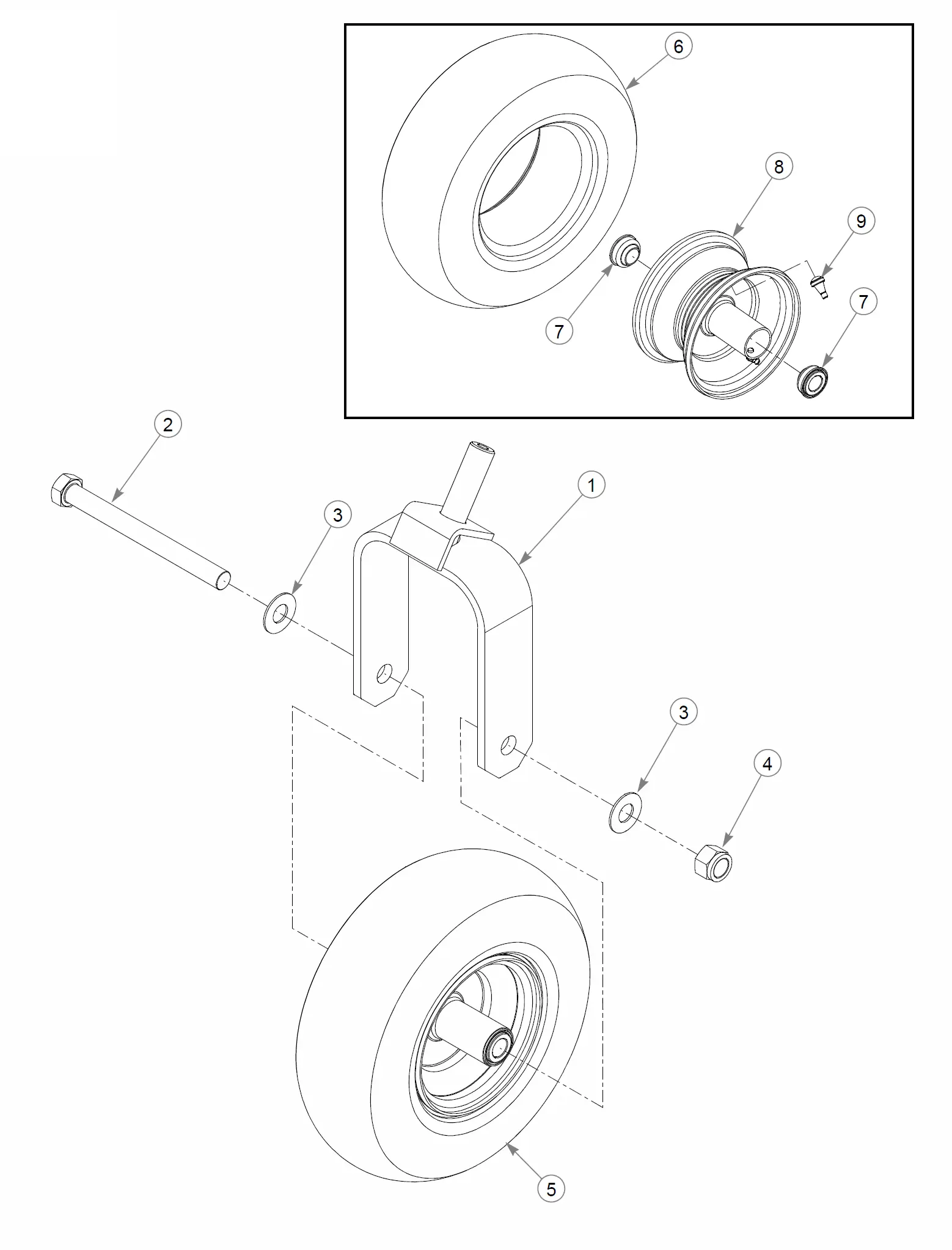 6

8

9

7

7

2

1

3

3

4

5