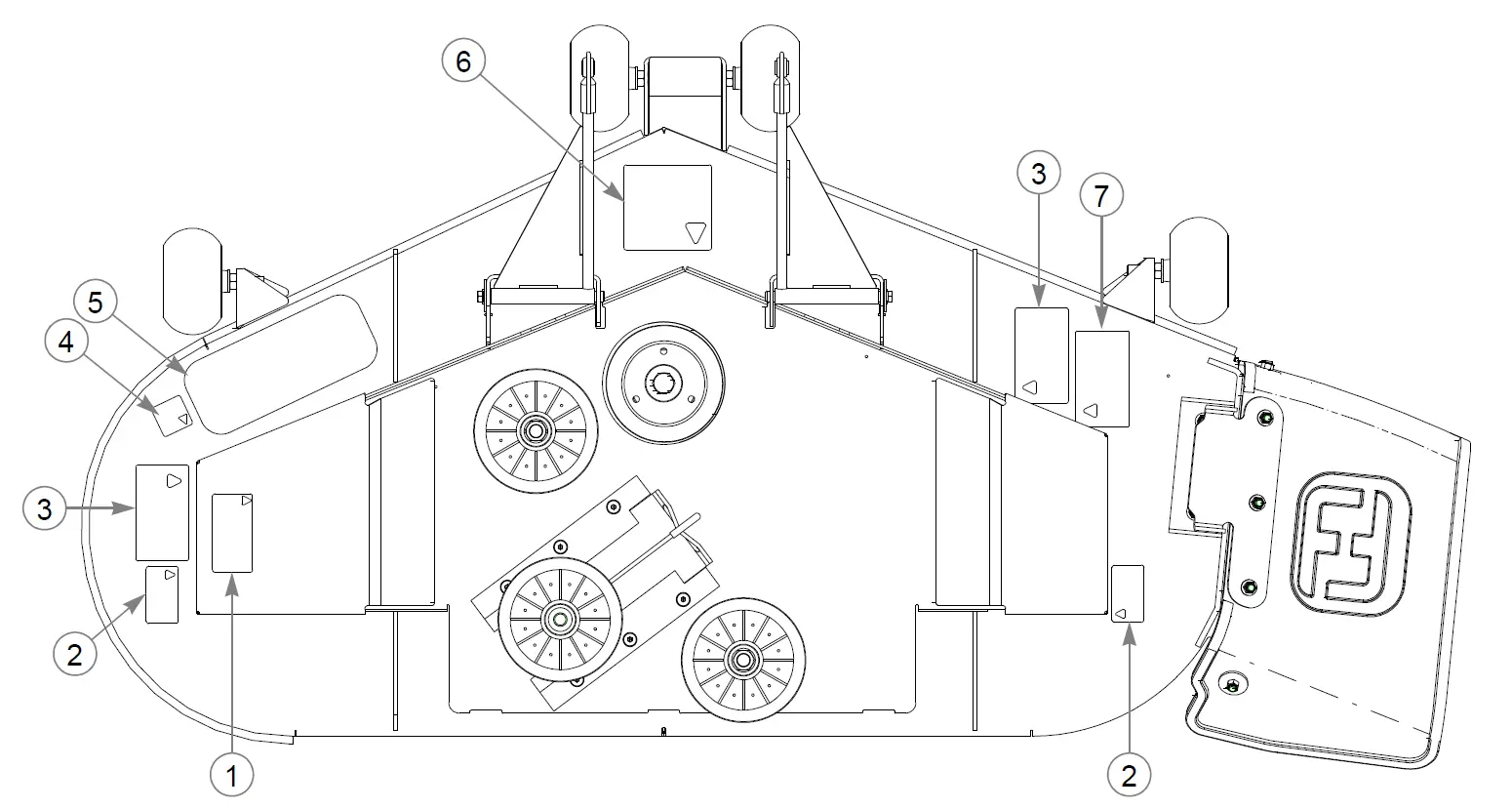 6
3
7
5
4
3
2
1
2