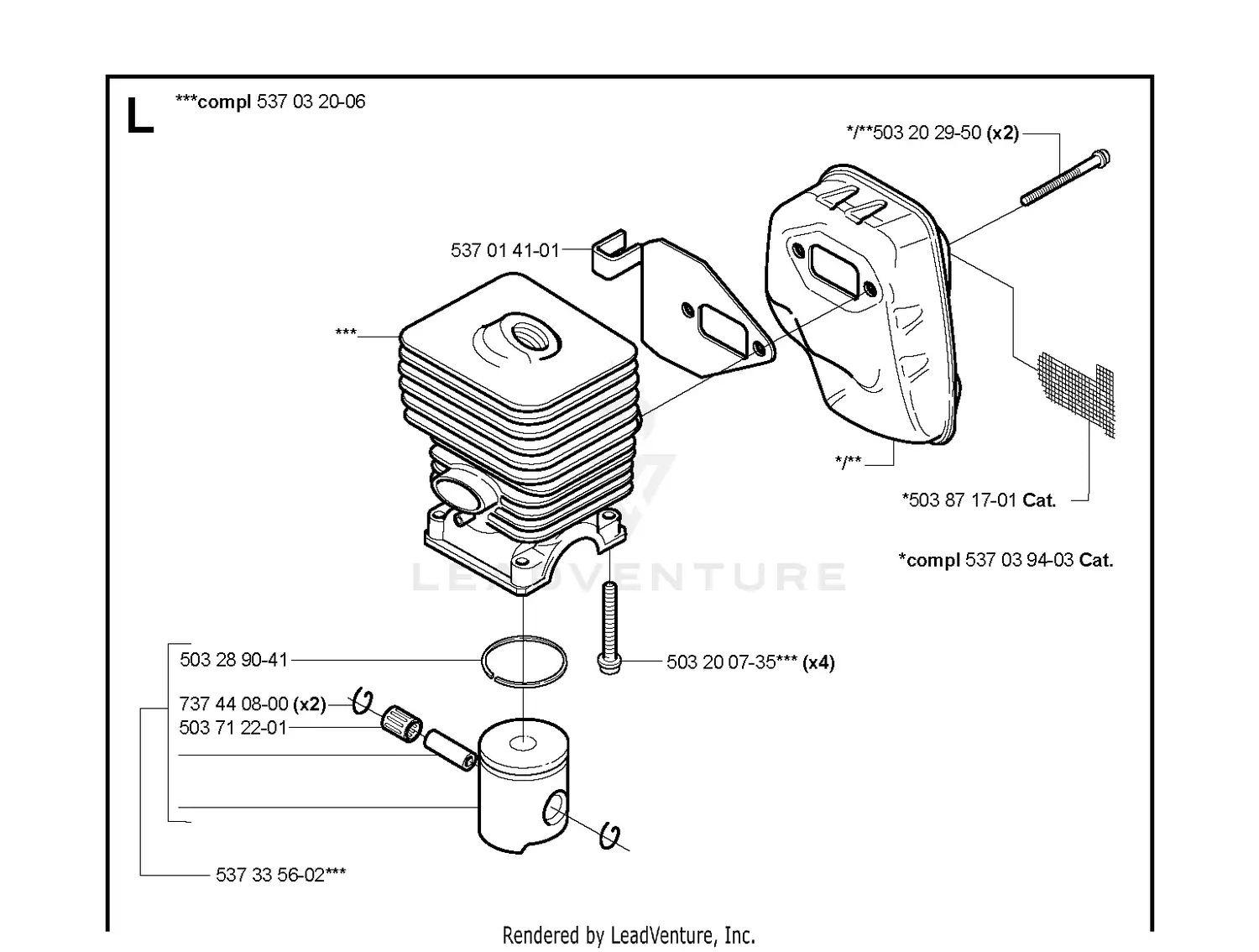 L ***compl 537 03 20-06

*/**503 20 29-50 (x2)

537 01 41-01

***

*/**

*503 87 17-01 Cat.

*compl 537 03 94-03 Cat.

LEADVENTURE

503 28 90-41

503 20 07-35*** (x4)

737 44 08-00 (x2)

503 71 22-01

537 33 56-02***

Rendered by LeadVenture, Inc.