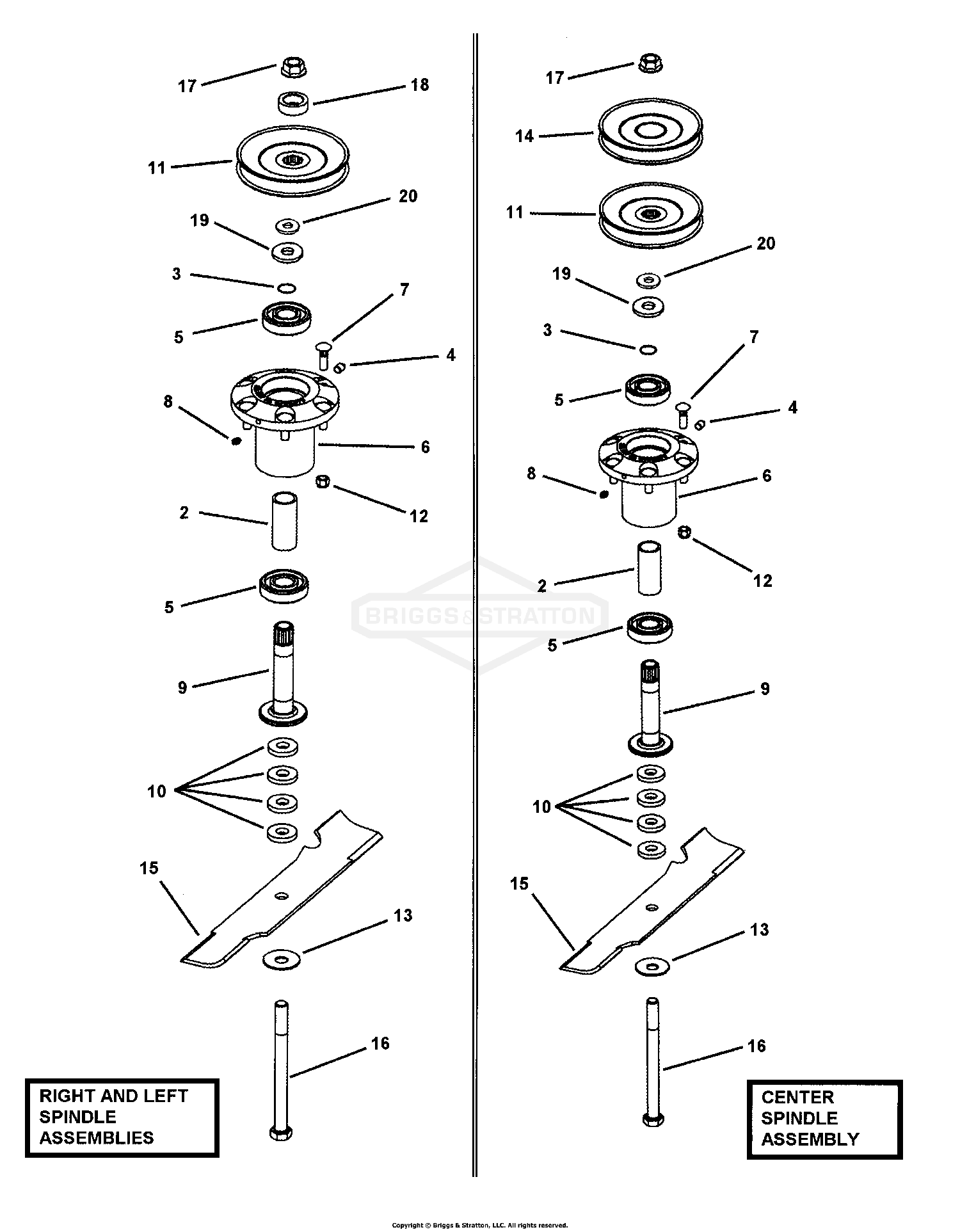 17
18
11
20
19
3
7
5
4
8
6
12
2
5
9
10
15
13
16

RIGHT AND LEFT SPINDLE ASSEMBLIES

BRIGGS & STRATTON

17
14
11
20
19
3
7
5
4
8
6
12
2
5
9
10
15
13
16

CENTER SPINDLE ASSEMBLY

Copyright © Briggs & Stratton, LLC. All rights reserved.