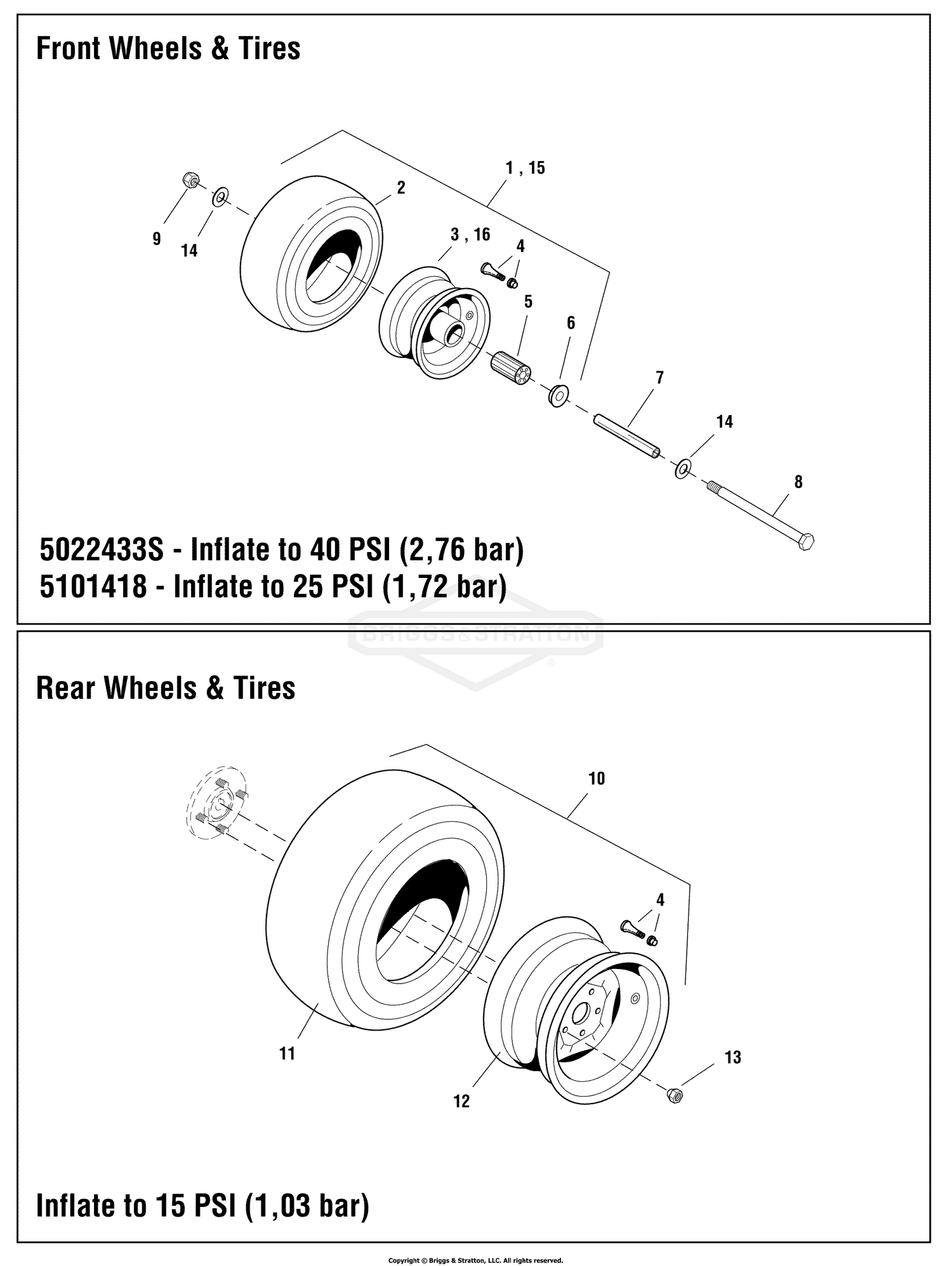 Front Wheels & Tires

1 , 15
2
9
14
3 , 16
4
5
6
7
14
8

5022433S - Inflate to 40 PSI (2,76 bar)
5101418 - Inflate to 25 PSI (1,72 bar)

BRIGGS & STRATTON

Rear Wheels & Tires

10
4
11
12
13

Inflate to 15 PSI (1,03 bar)

Copyright © Briggs & Stratton, LLC. All rights reserved.