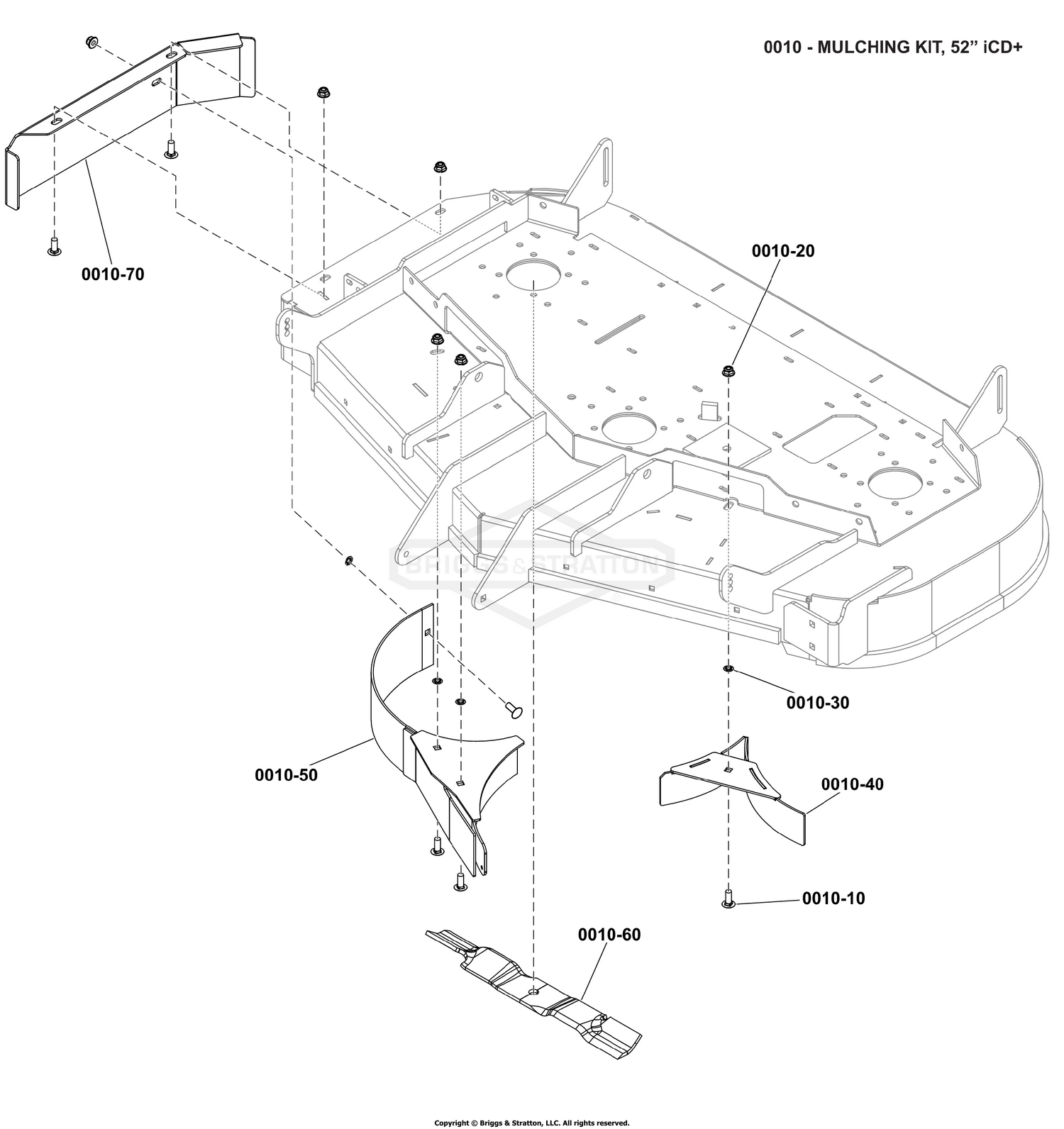 0010 - MULCHING KIT, 52" iCD+

0010-70

0010-20

BRIGGS & STRATTON

0010-30

0010-50

0010-40

0010-10

0010-60

Copyright © Briggs & Stratton, LLC. All rights reserved.