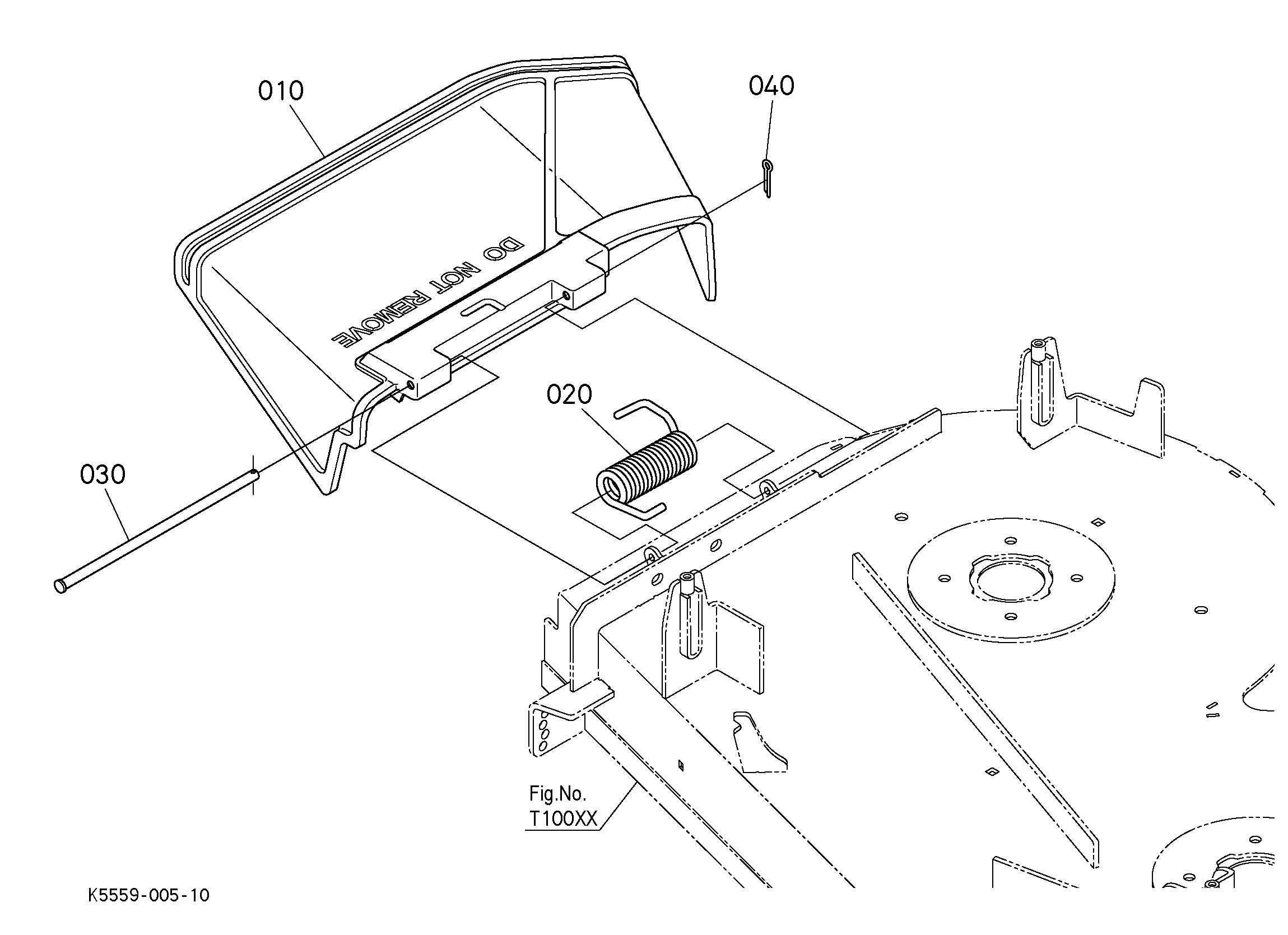 010

040

DO NOT REMOVE

020

030

Fig.No.
T100XX

K5559-005-10