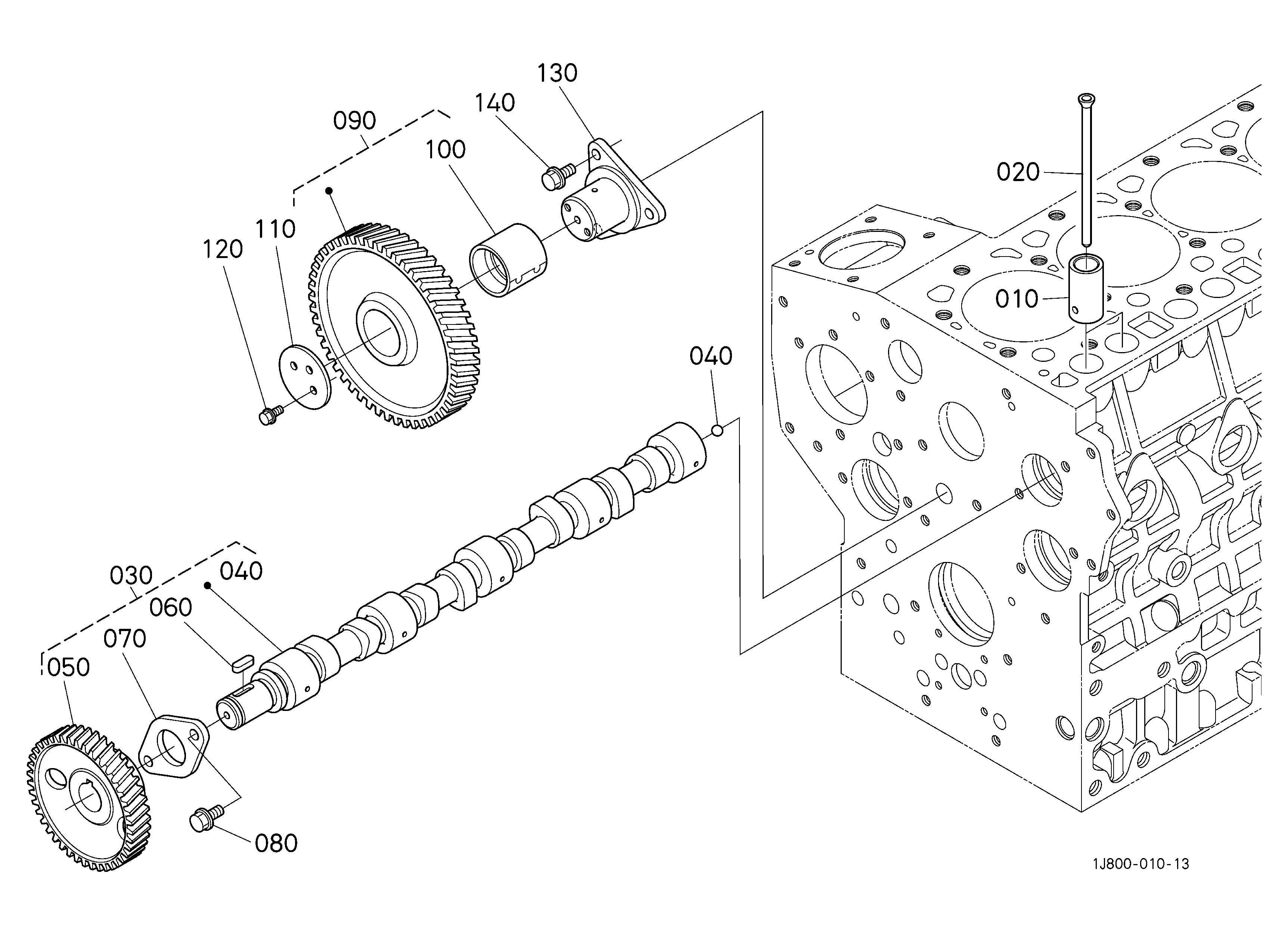 130
140
090
100
020
110
120
010
040
030
040
060
070
050
080
1J800-010-13