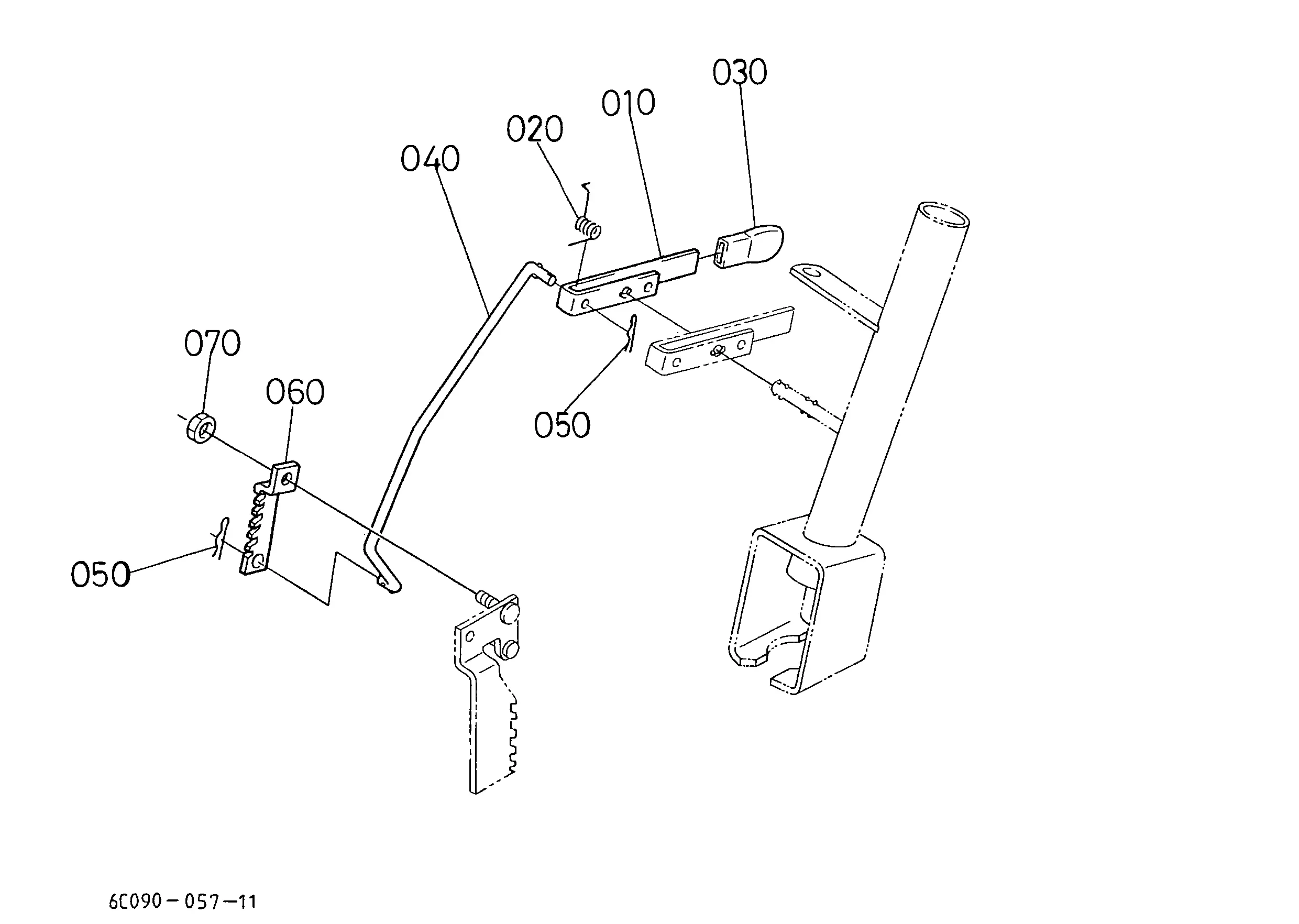 030
010
020
040
070
060
050
050
6C090－057－11