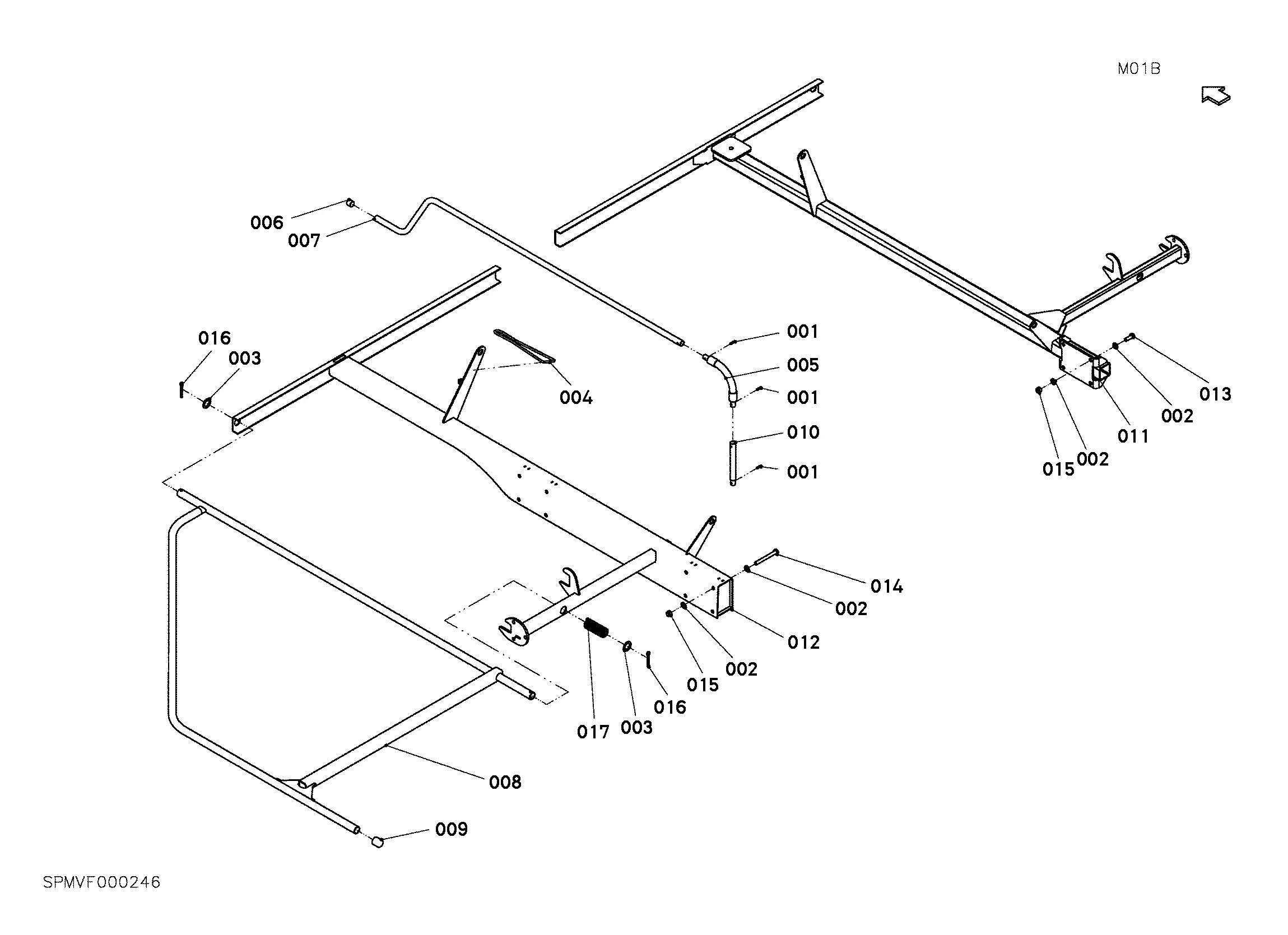 M01B

006
007
016
003
004
001
005
001
010
001
013
002
011
002
015
014
002
012
002
015
016
003
017
008
009

SPMVF000246