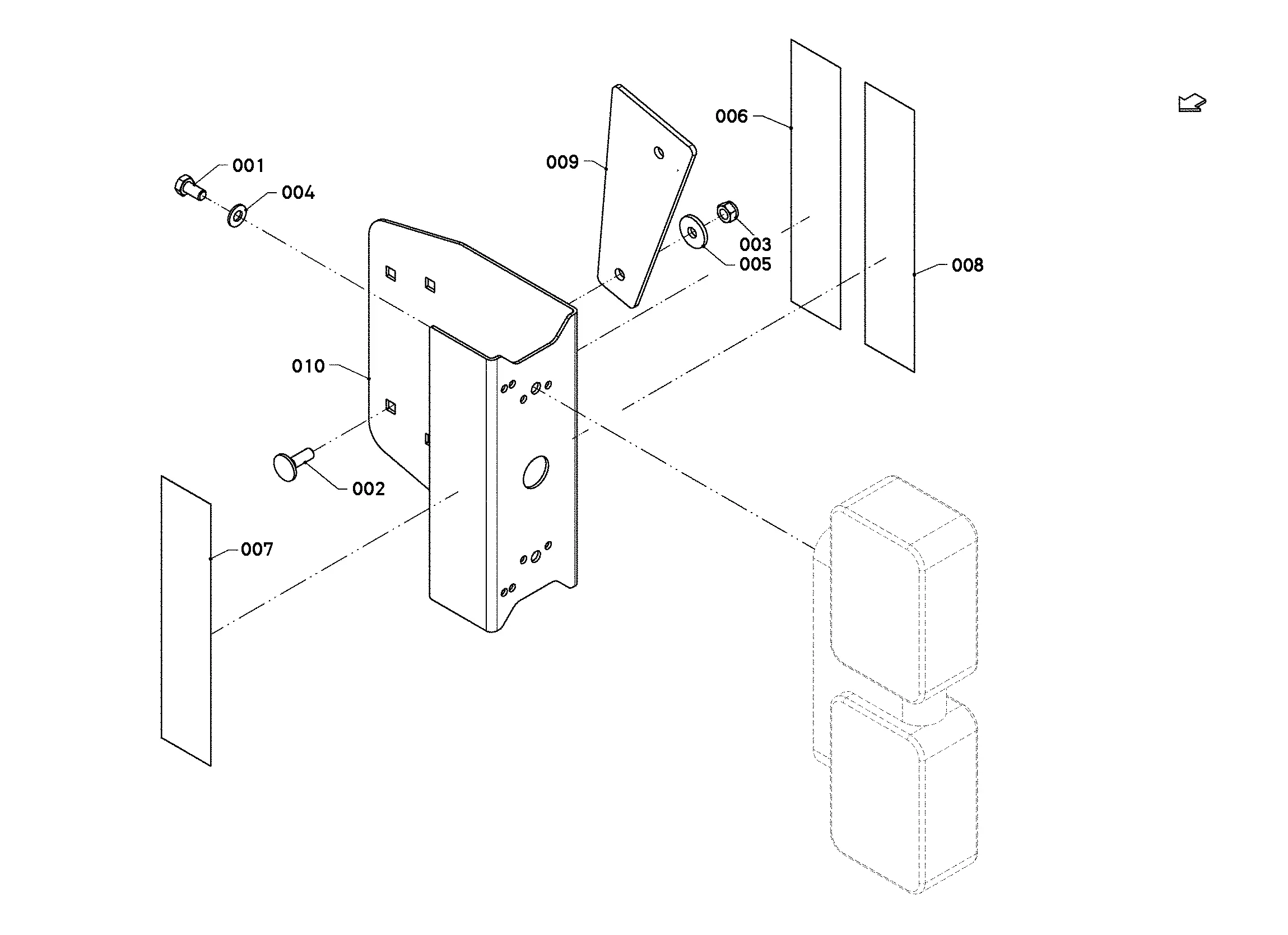 006

001

009

004

003

005

008

010

002

007