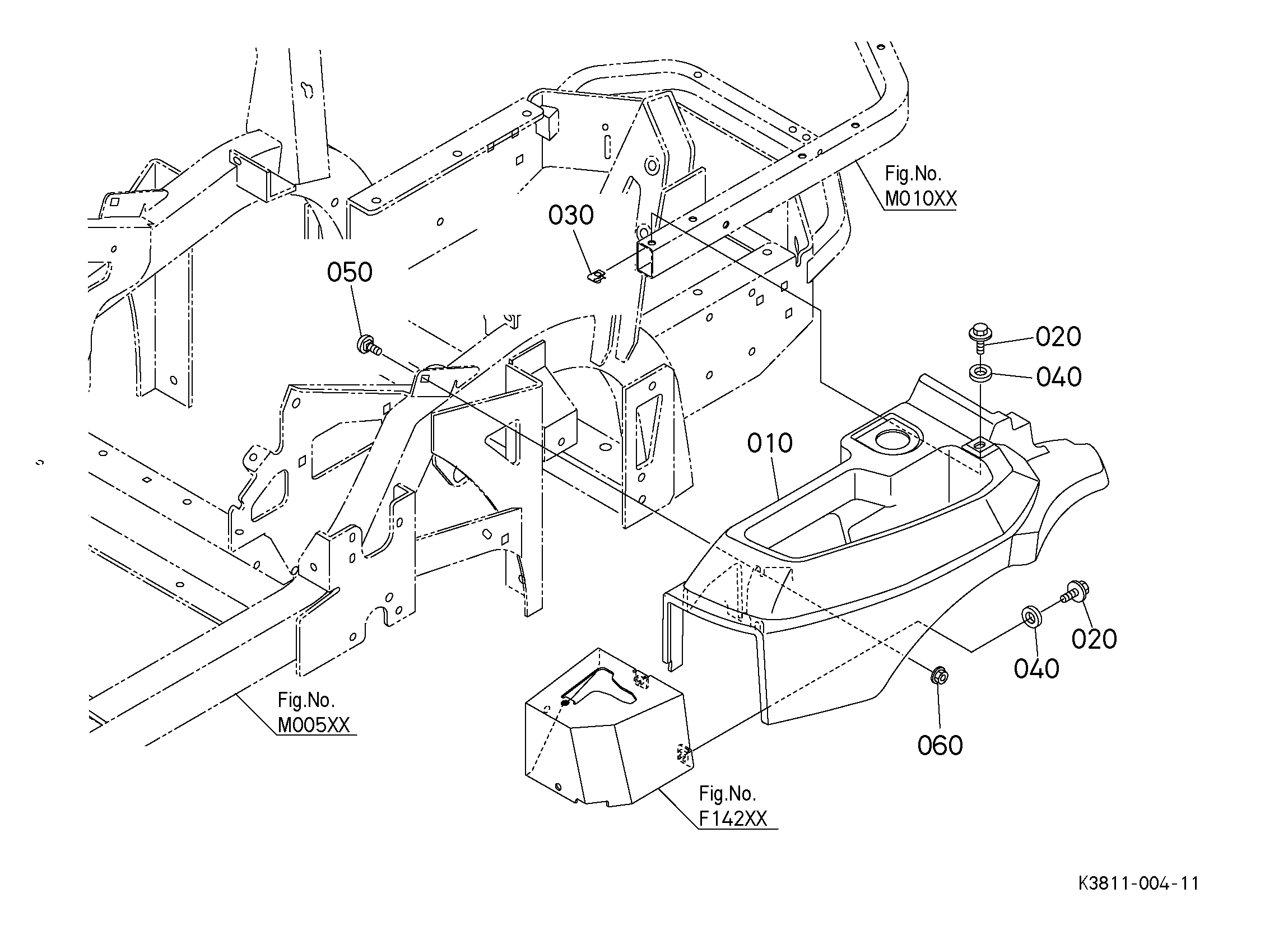 Fig.No.
M010XX

030

050

020

040

010

020

040

060

Fig.No.
M005XX

Fig.No.
F142XX

K3811-004-11