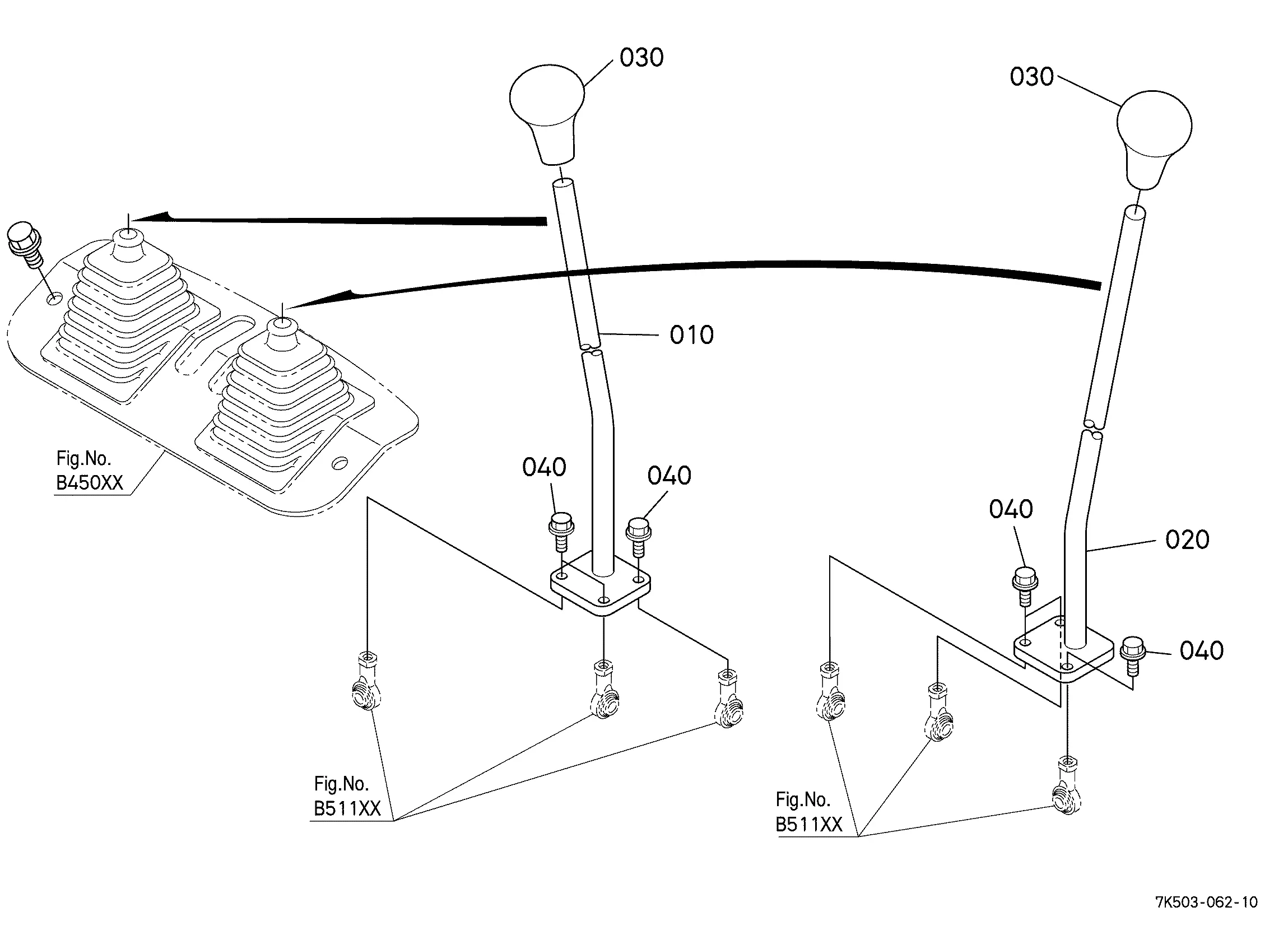 030

030

010

Fig.No.
B450XX

040

040

040

020

040

Fig.No.
B511XX

Fig.No.
B511XX

7K503-062-10