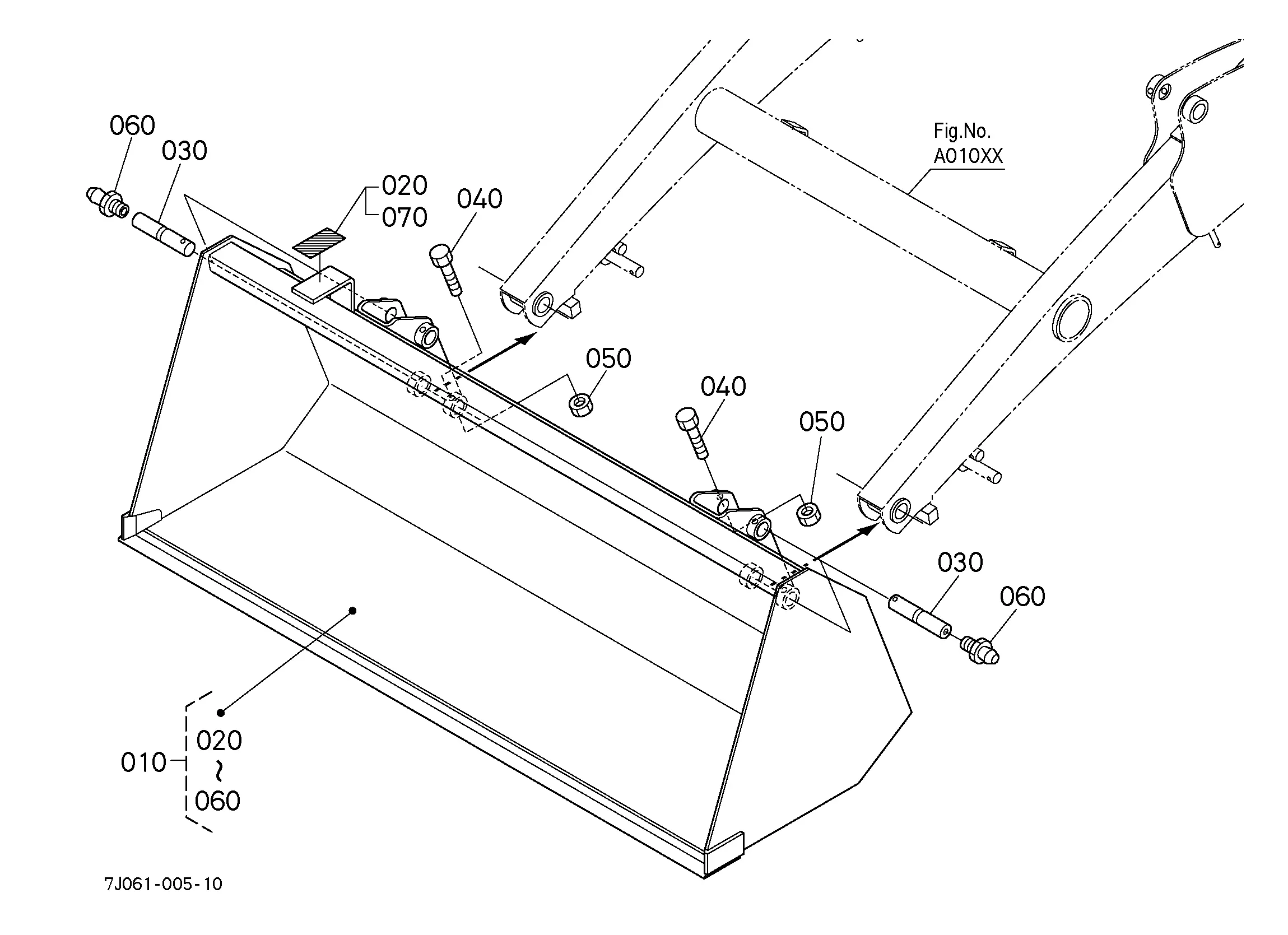 060
030
020
070
040
Fig.No.
A010XX
050
040
050
030
060
010
020
~
060
7J061-005-10