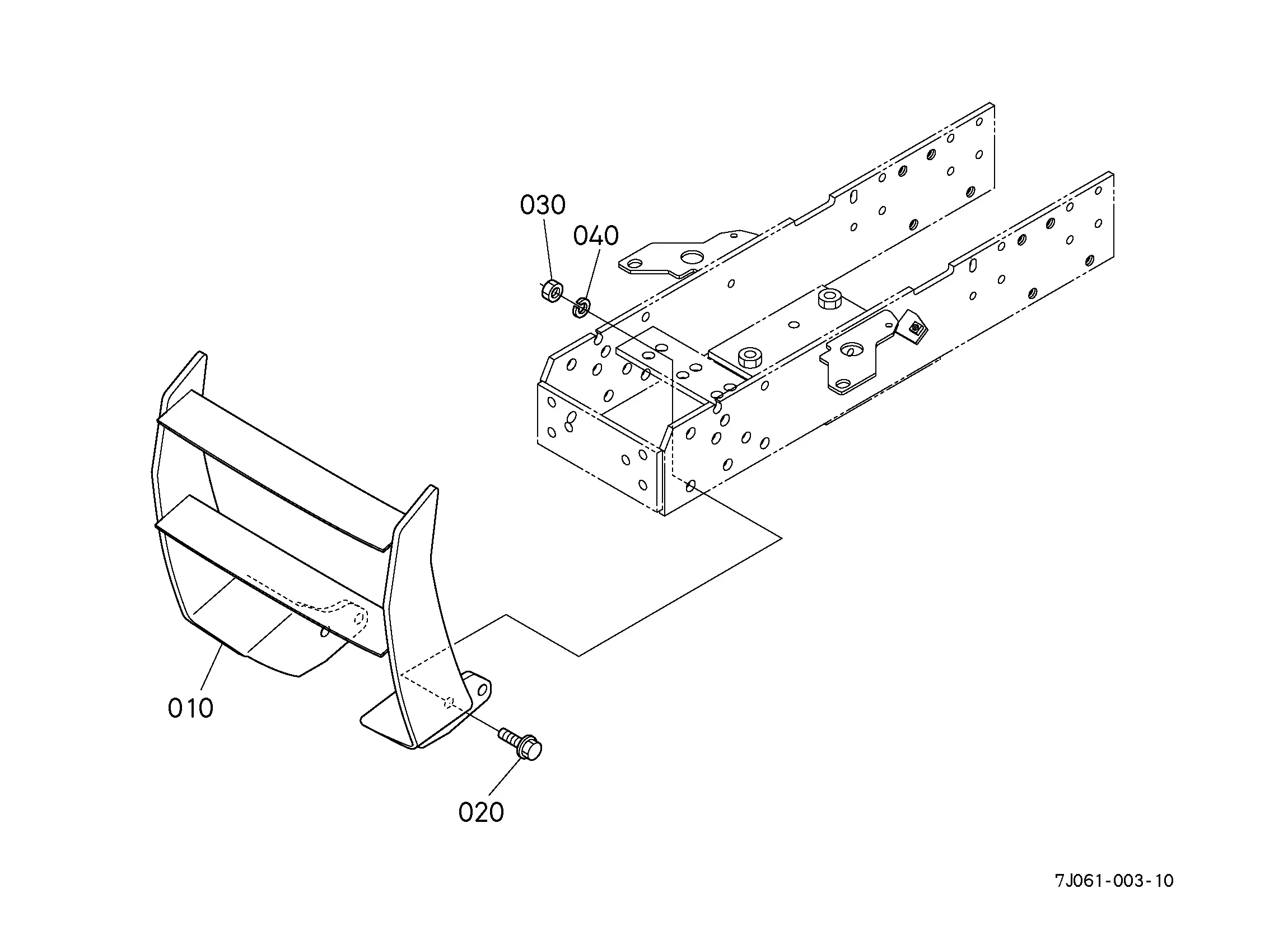 030
040
010
020
7J061-003-10