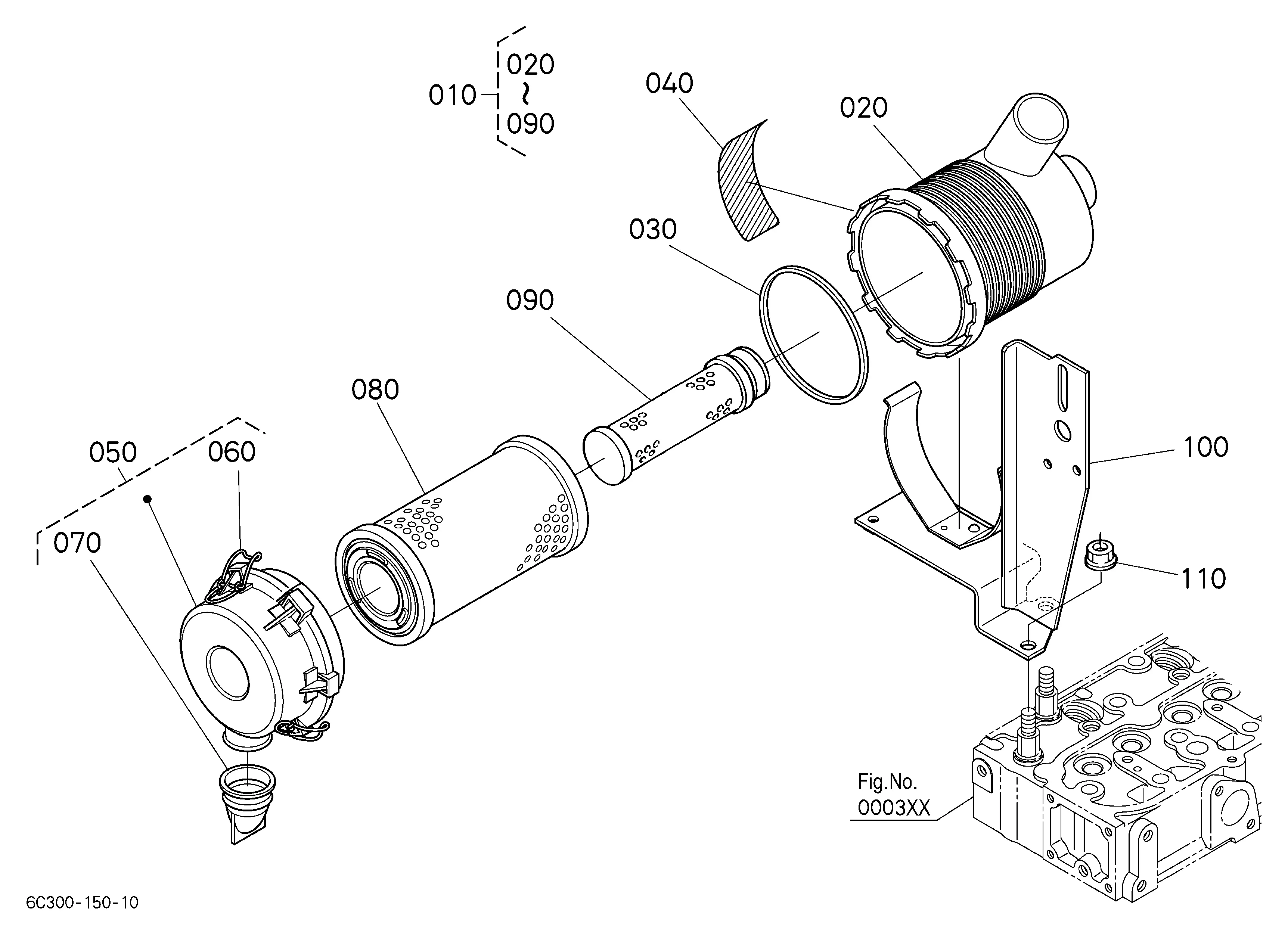 010
020
~
090

040

020

030

090

080

050

060

070

100

110

Fig.No.
0003XX

6C300-150-10