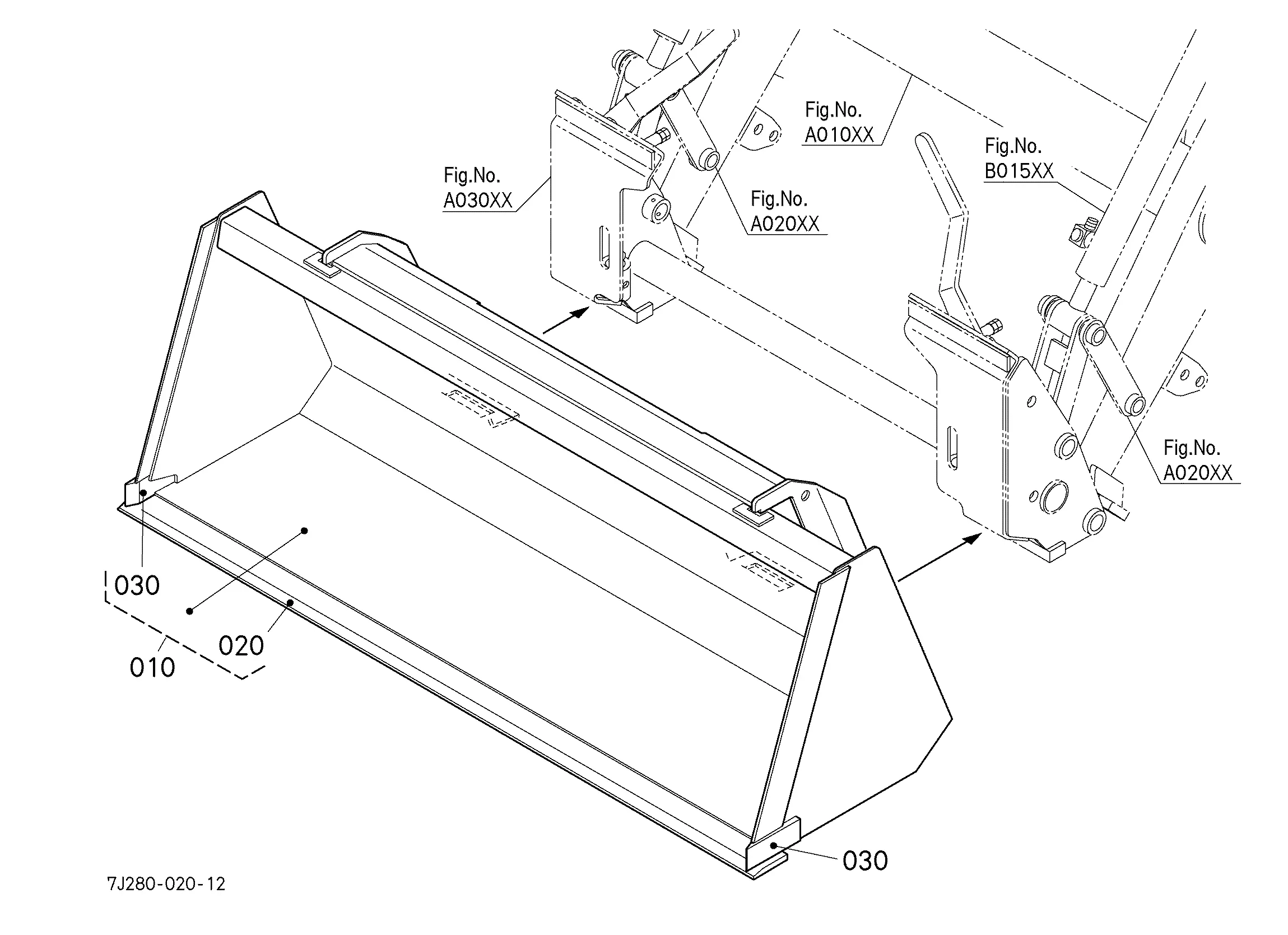 Fig.No.
A010XX

Fig.No.
B015XX

Fig.No.
A030XX

Fig.No.
A020XX

Fig.No.
A020XX

030

020

010

030

7J280-020-12