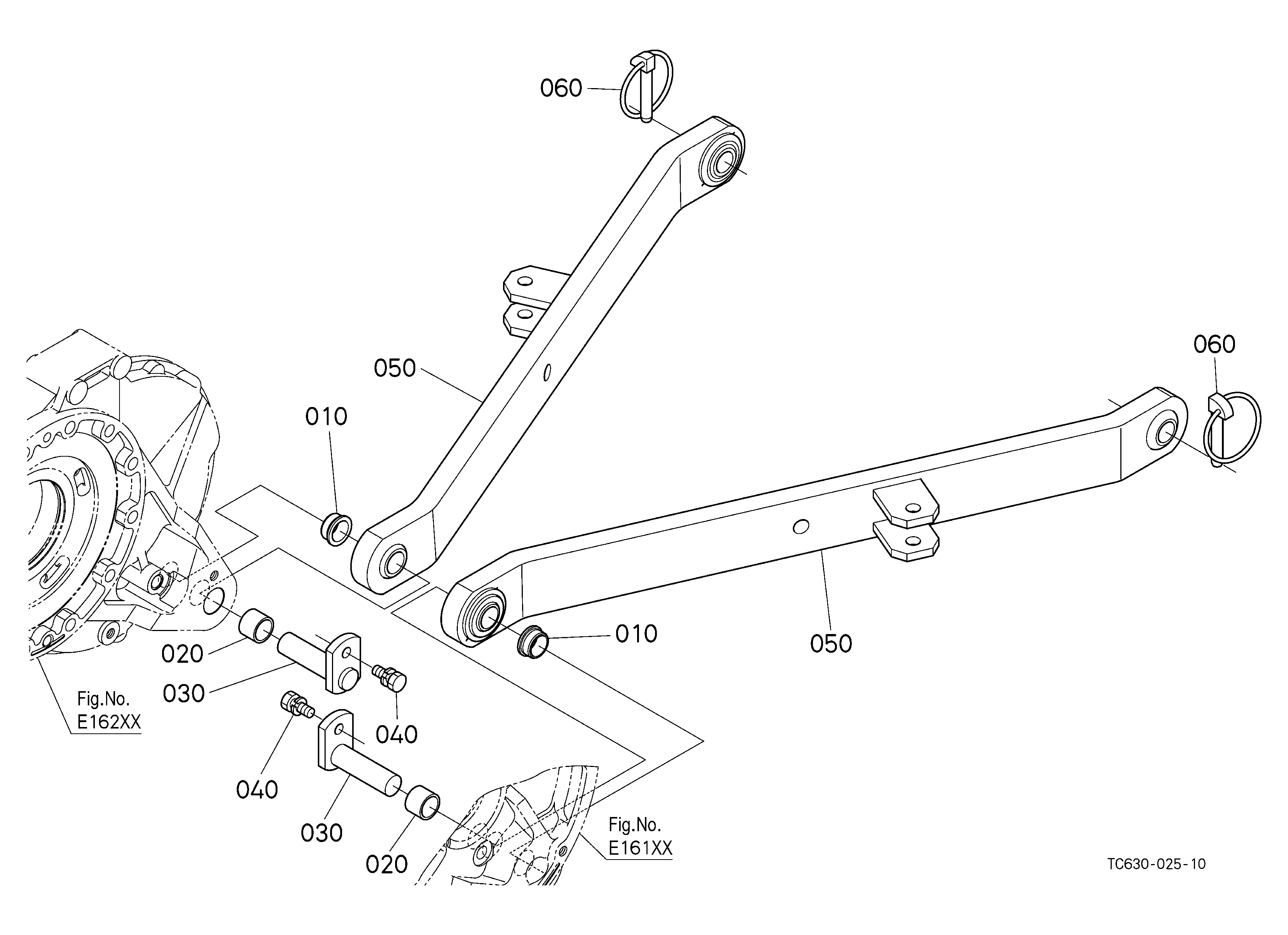 060

060

050

010

010

050

020

030

040

Fig.No.
E162XX

040

030

020

Fig.No.
E161XX

TC630-025-10