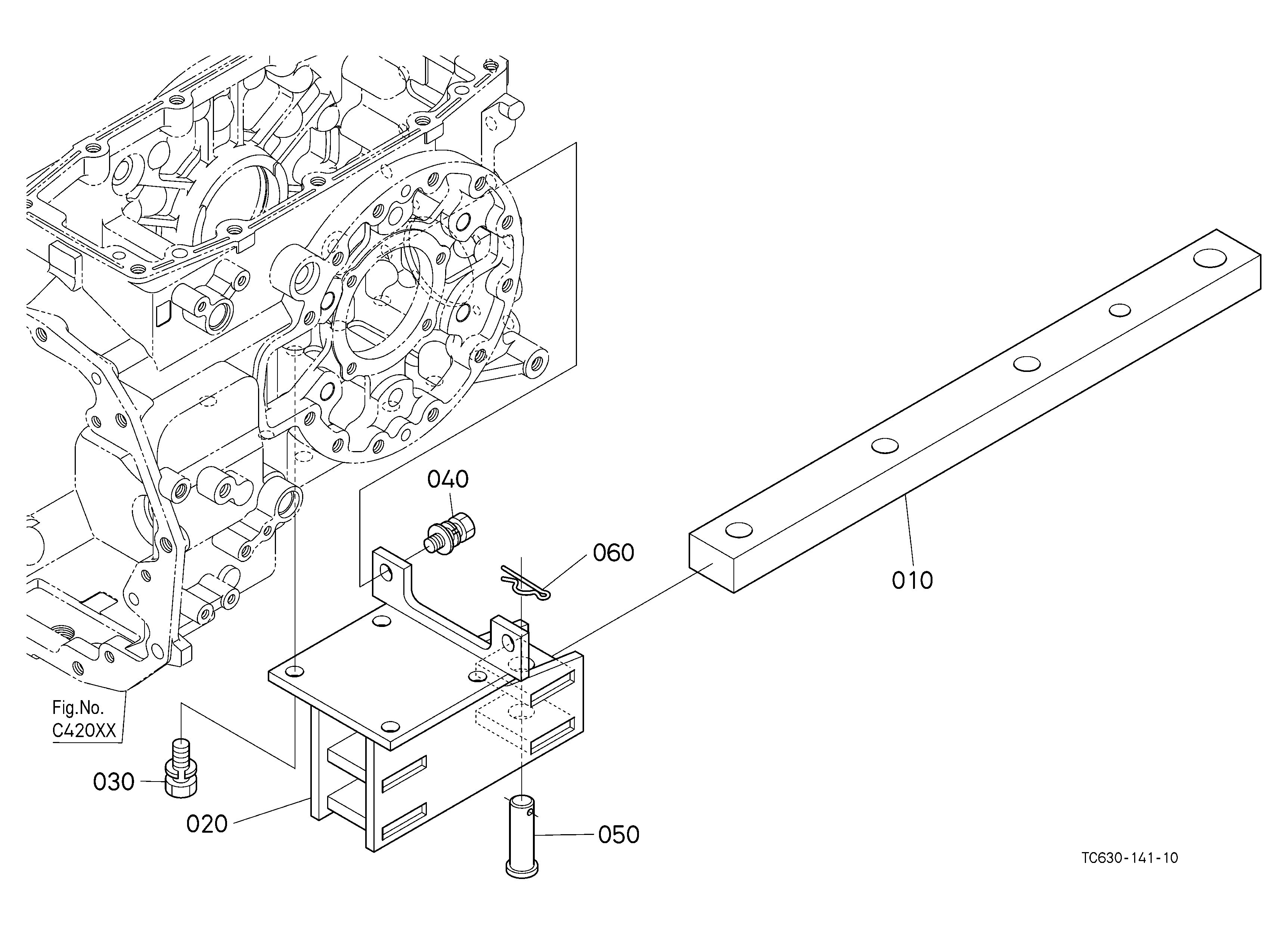 040
060
010
Fig.No.
C420XX
030
020
050
TC630-141-10