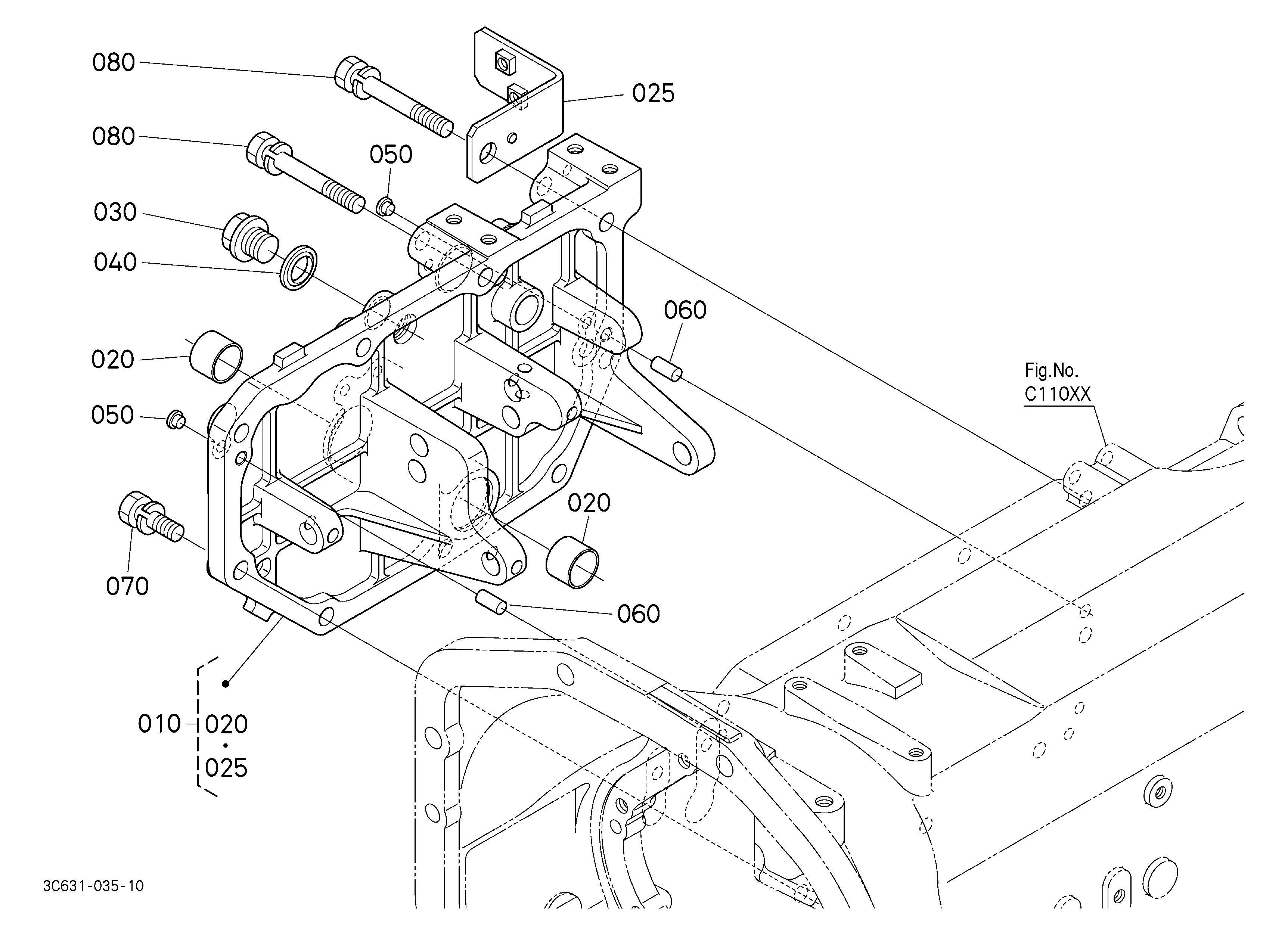 080
025
080
050
030
040
060
020
Fig.No.
C110XX
050
020
070
060
010
020
•
025
3C631-035-10