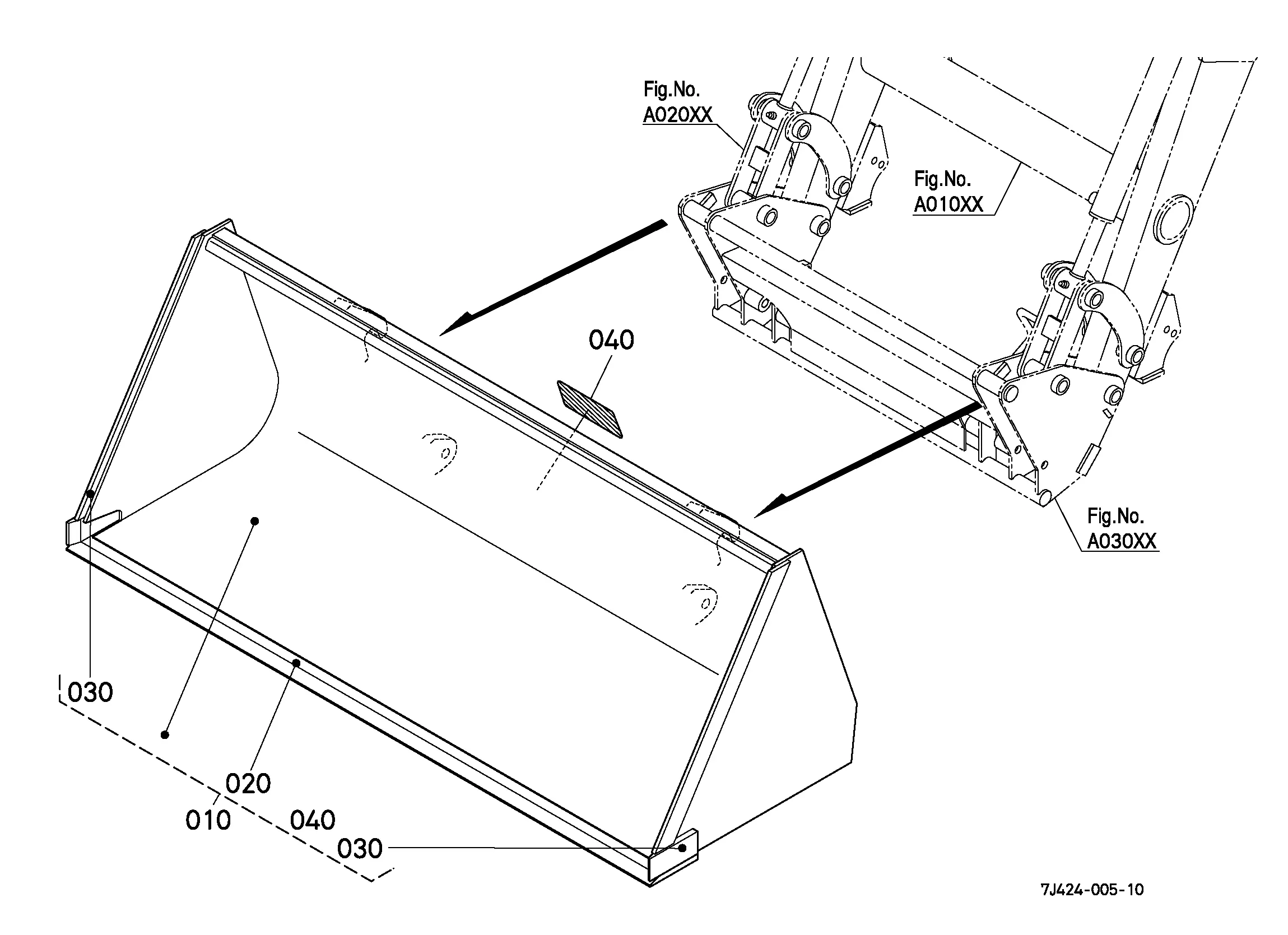 Fig.No.
A020XX

Fig.No.
A010XX

040

Fig.No.
A030XX

030

020

010

040

030

7J424-005-10