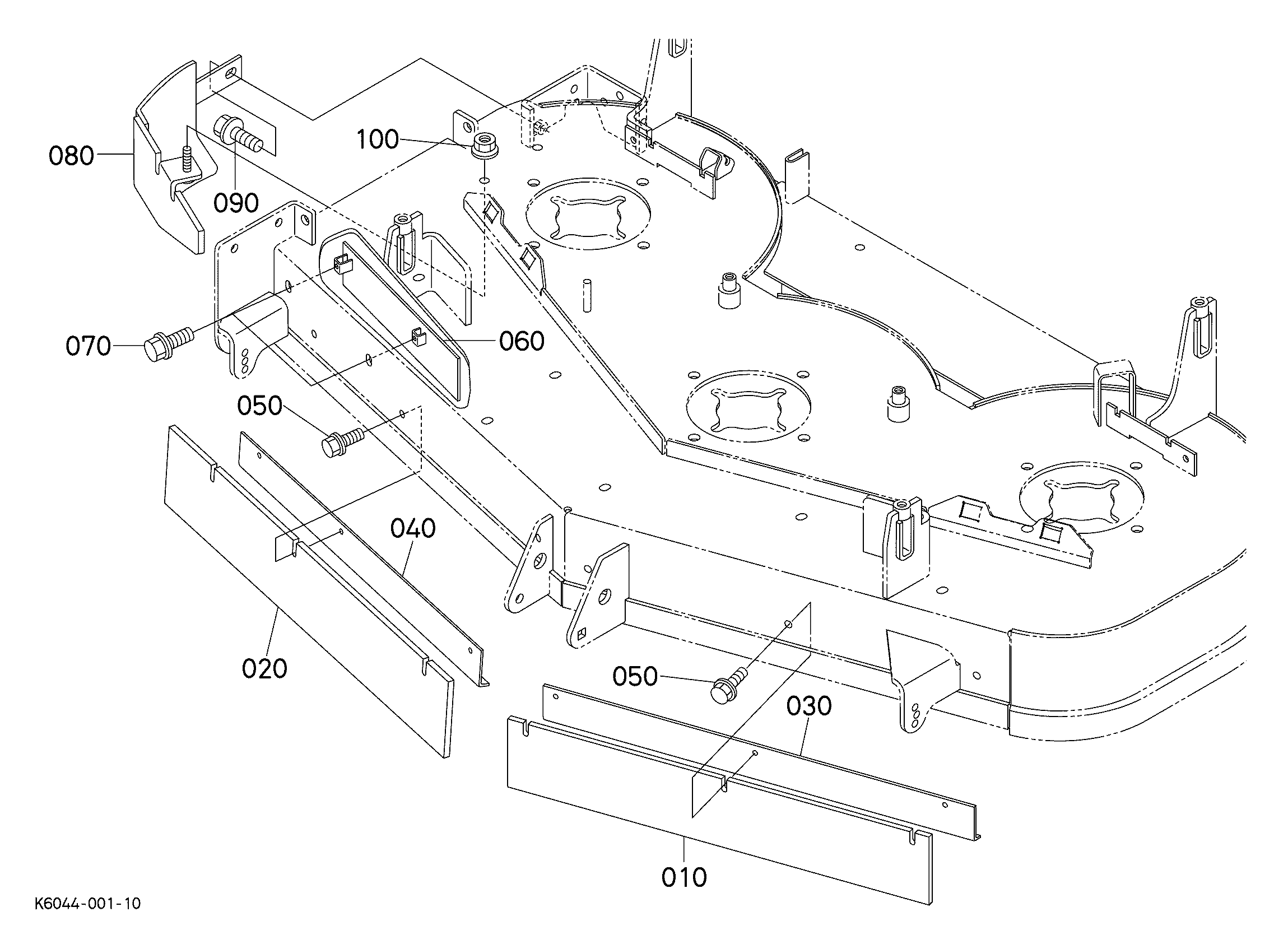 080
090
100
070
060
050
040
020
050
030
010
K6044-001-10