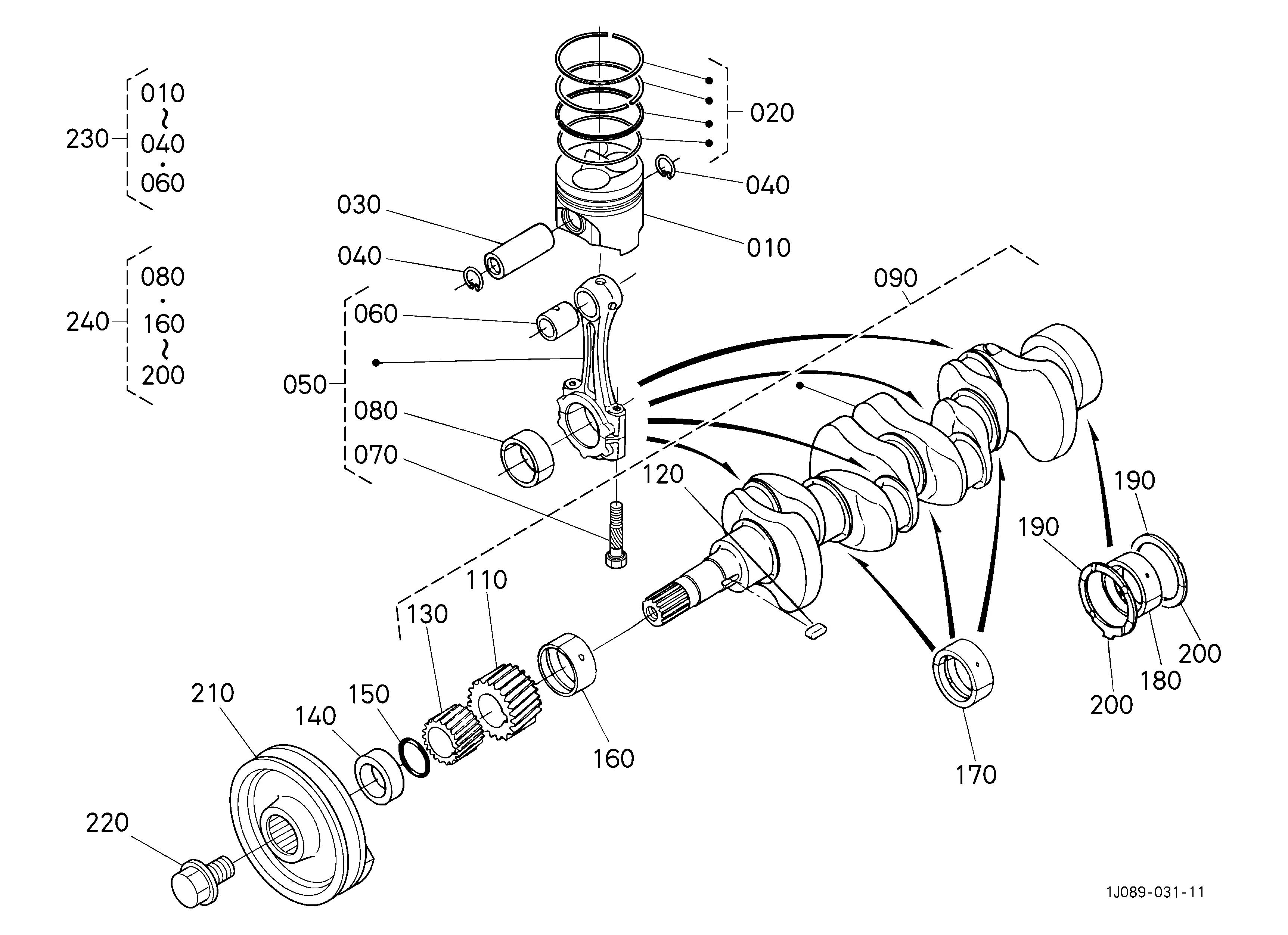 230
010
~
040
·
060

240
080
·
160
~
200

020
040
030
010
040
090
060
050
080
070
120
190
190
110
130
200
180
200
210
150
140
160
170
220
1J089-031-11