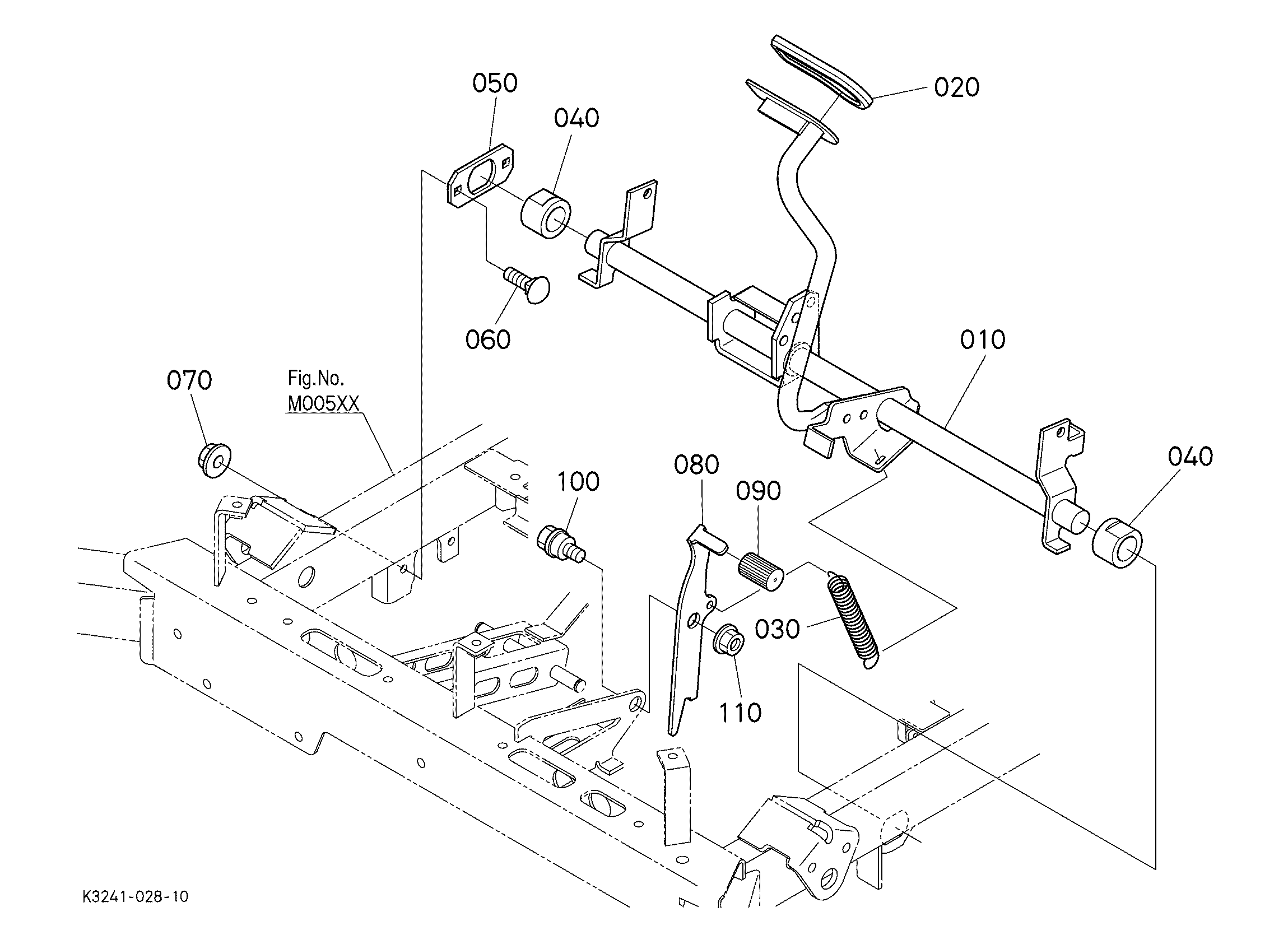 050
040
020
060
010
070
Fig.No.
M005XX
100
080
090
040
030
110
K3241-028-10