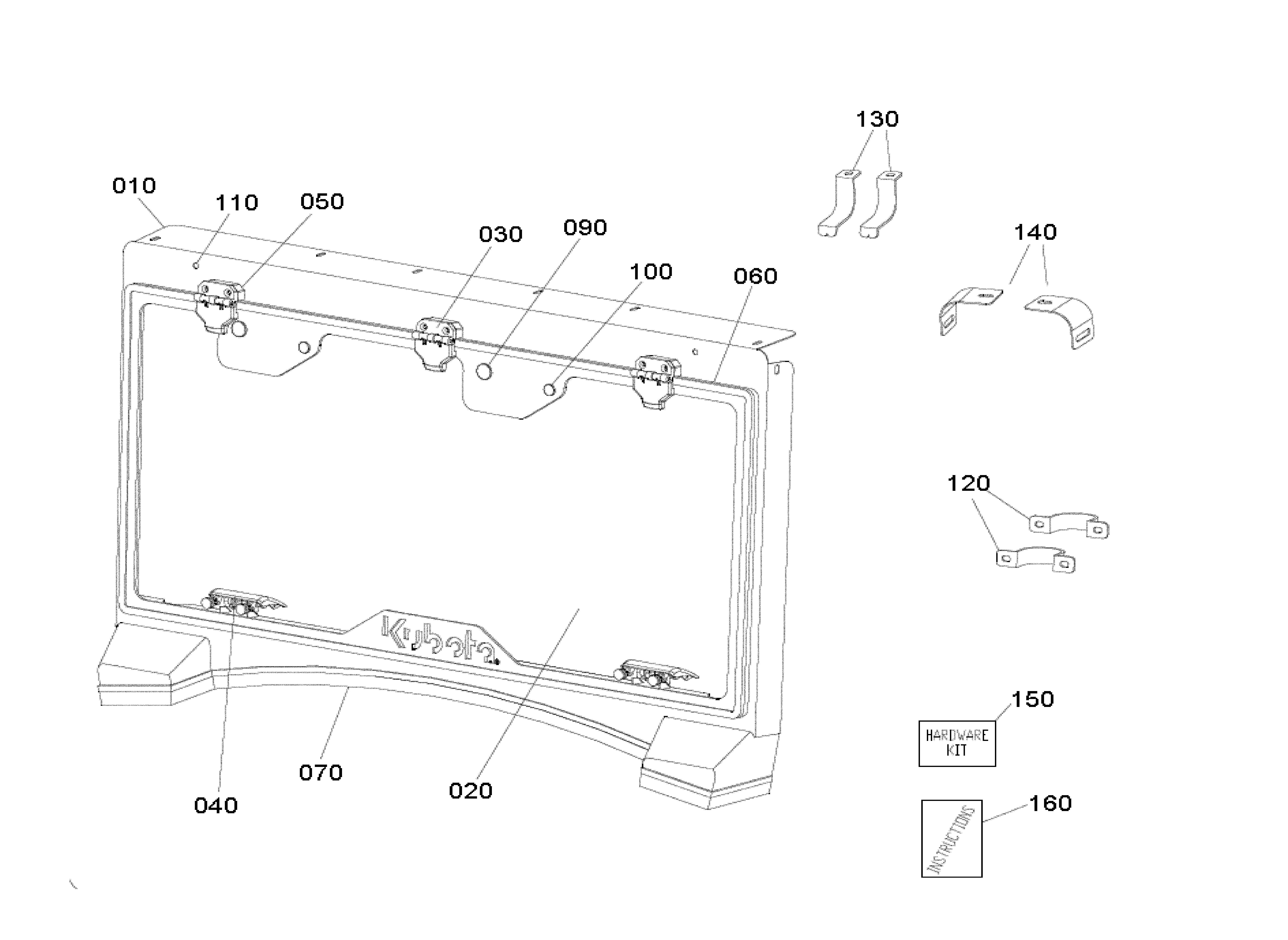 130

010
110
050
030
090
100
060
140

120

Kubota

150
HARDWARE KIT

070
020
040
160
INSTRUCTIONS