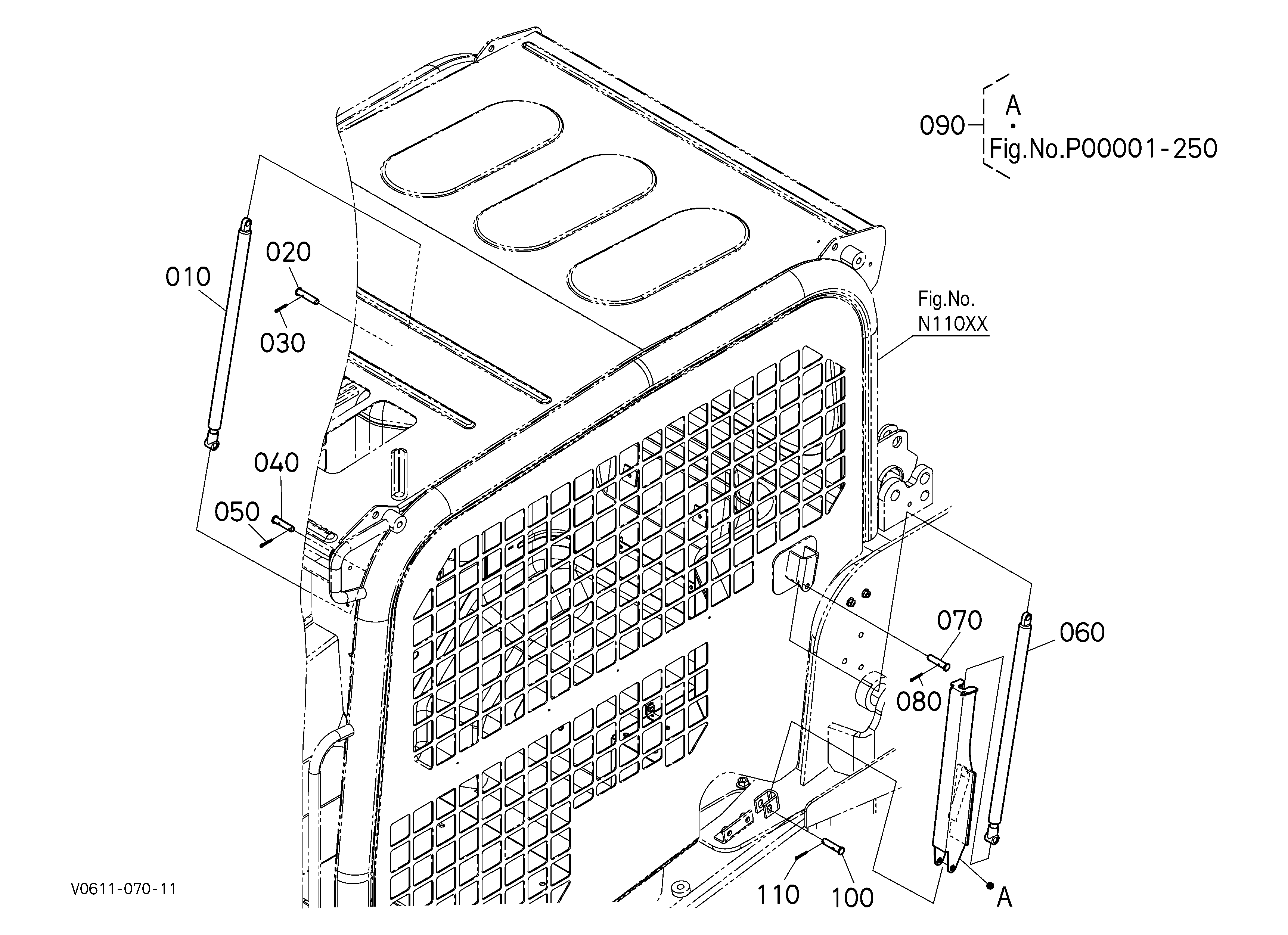 090
A
Fig.No.P00001-250

010
020
030
Fig.No.
N110XX
040
050
070
060
080
110
100
A
V0611-070-11