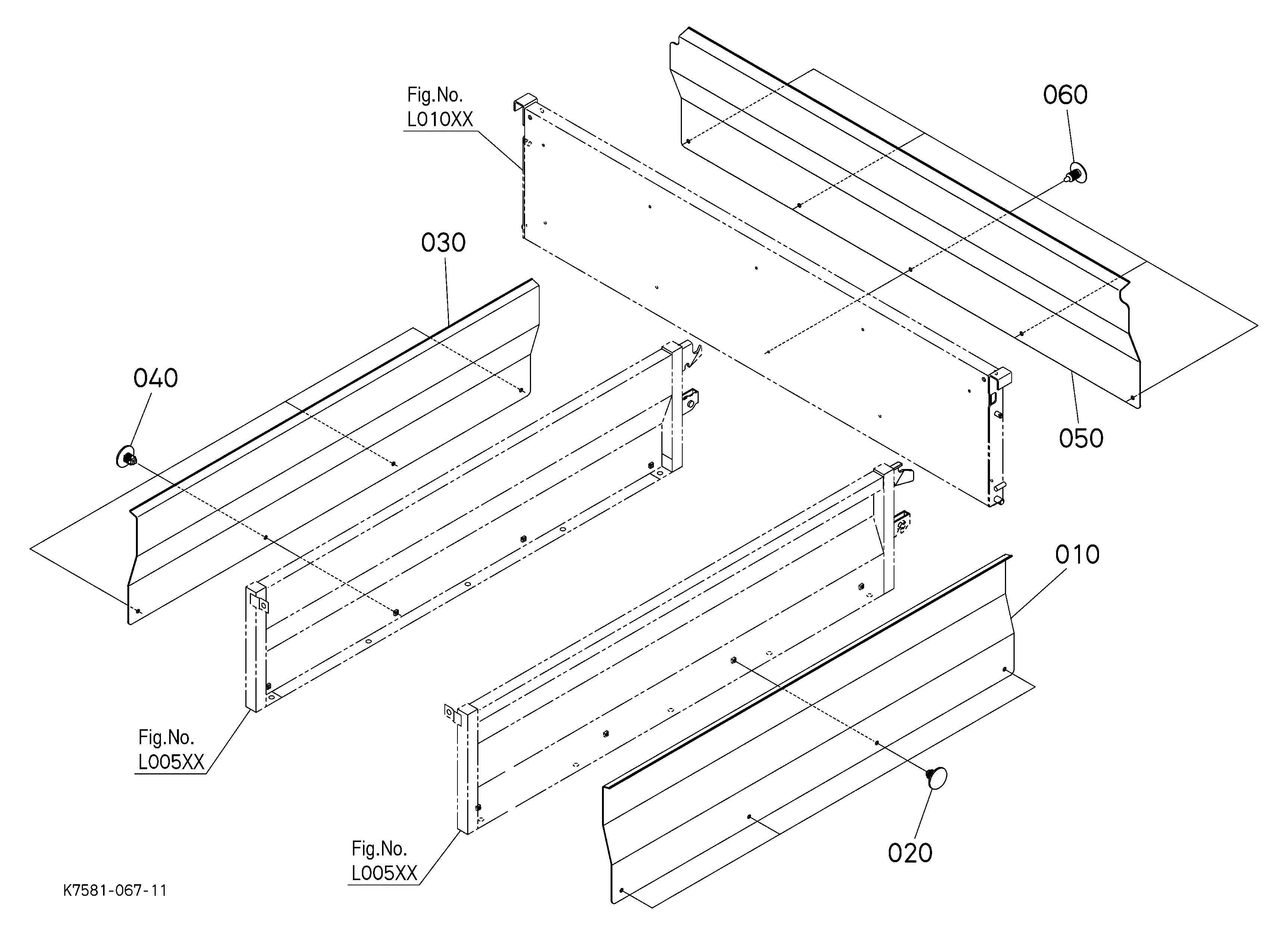 Fig.No.
L010XX

060

030

040

050

010

Fig.No.
L005XX

Fig.No.
L005XX

020

K7581-067-11