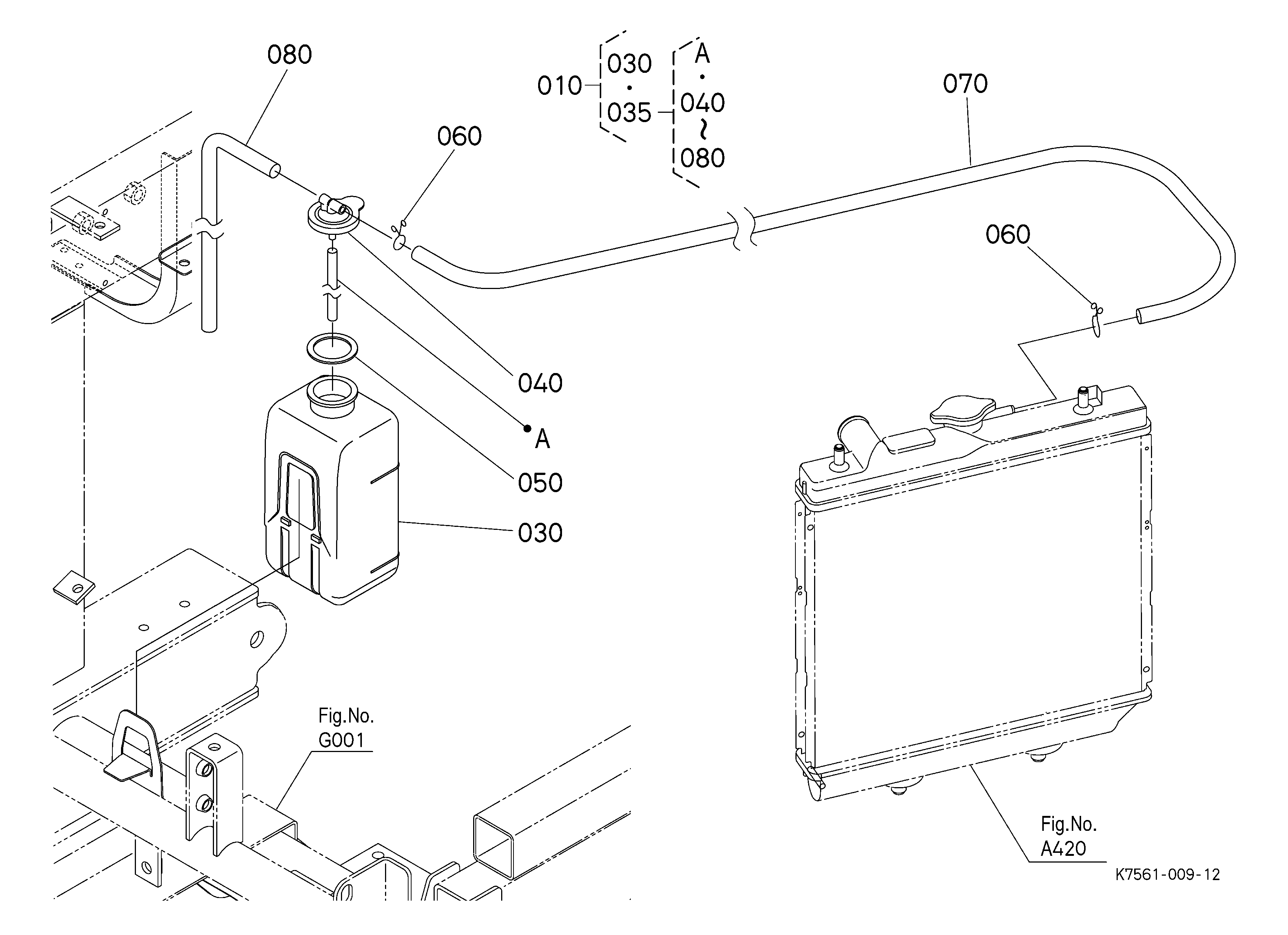 080

010 030 · 035

A · 040 ~ 080

070

060

060

040

A

050

030

Fig.No. G001

Fig.No. A420

K7561-009-12