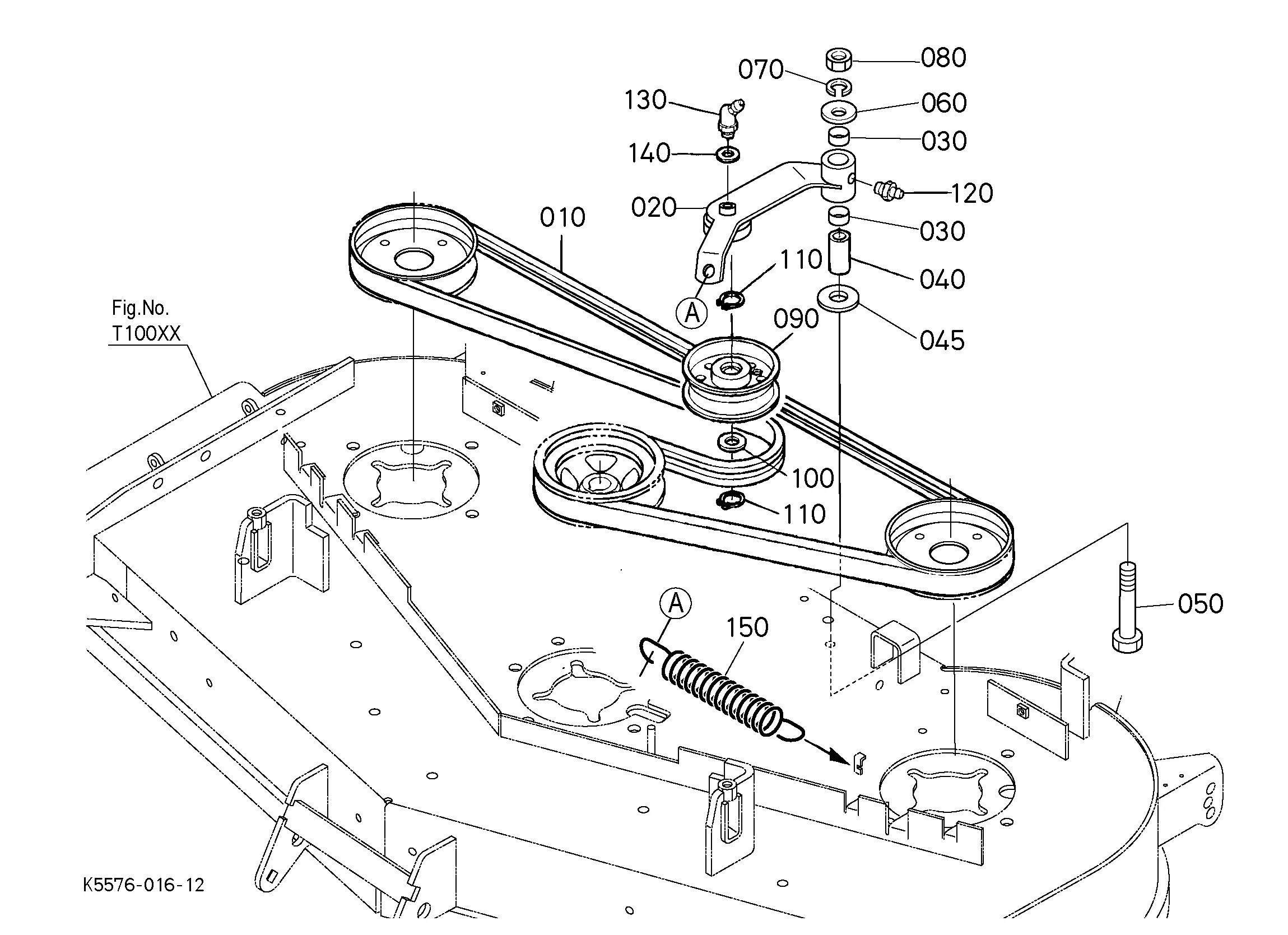 080
070
130
060
030
140
120
020
010
030
110
040
A
090
045
Fig.No.
T100XX
100
110
050
A
150
K5576-016-12