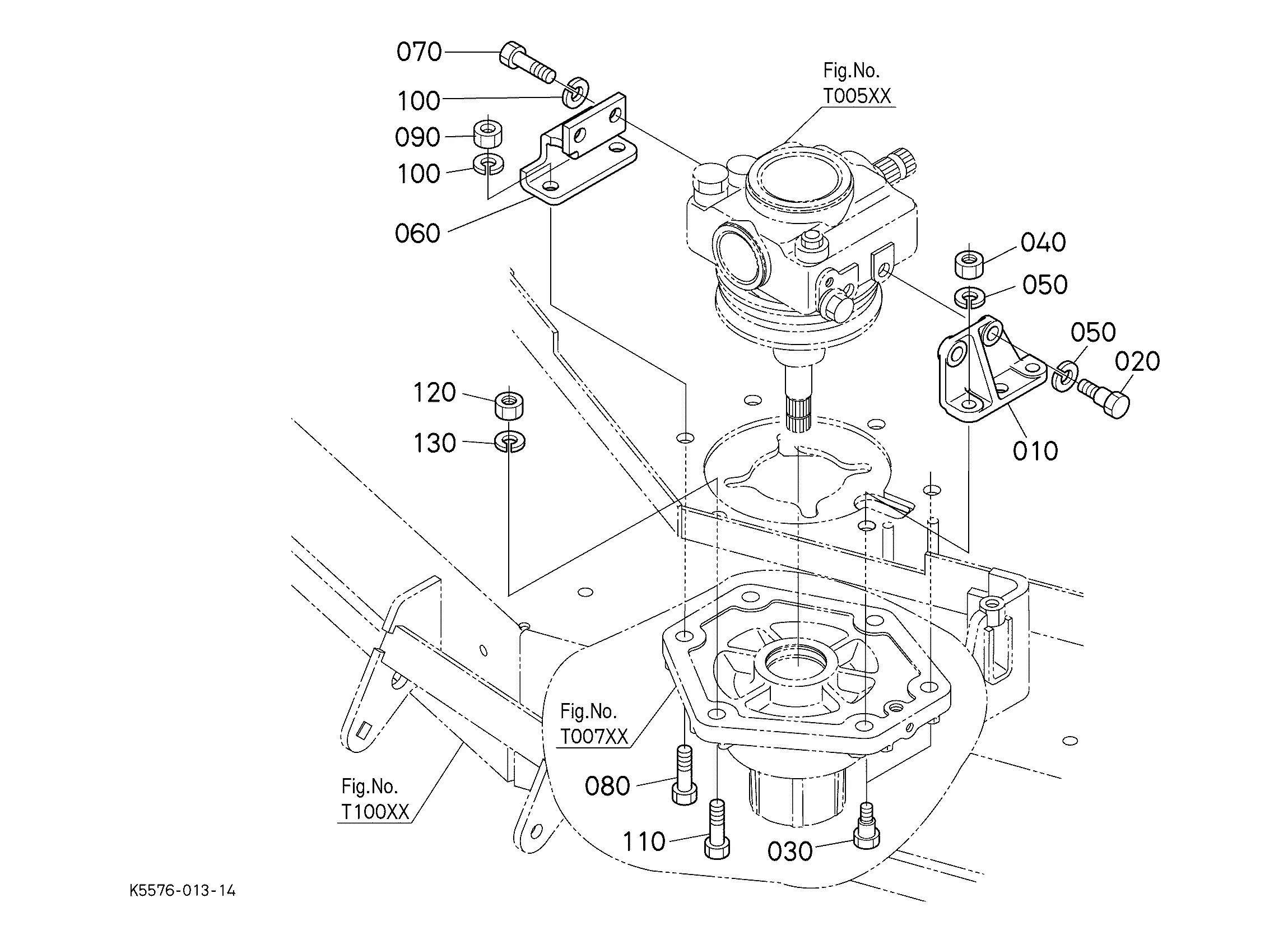 070
100
090
100
060
Fig.No.
T005XX
040
050
050
020
010
120
130
Fig.No.
T007XX
080
110
030
Fig.No.
T100XX
K5576-013-14