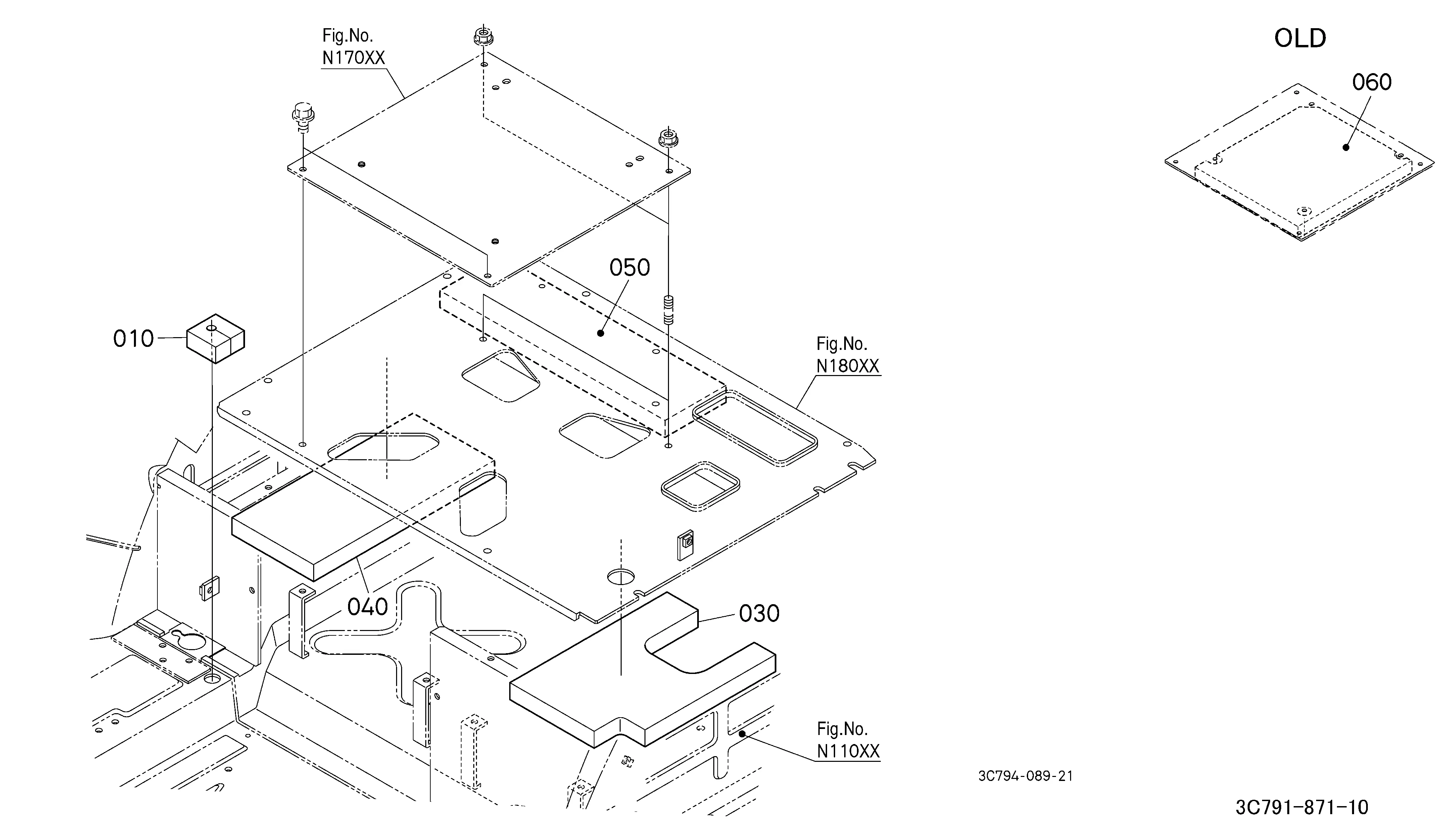 Fig.No.
N170XX

OLD

060

050

010

Fig.No.
N180XX

040

030

Fig.No.
N110XX

3C794-089-21

3C791-871-10