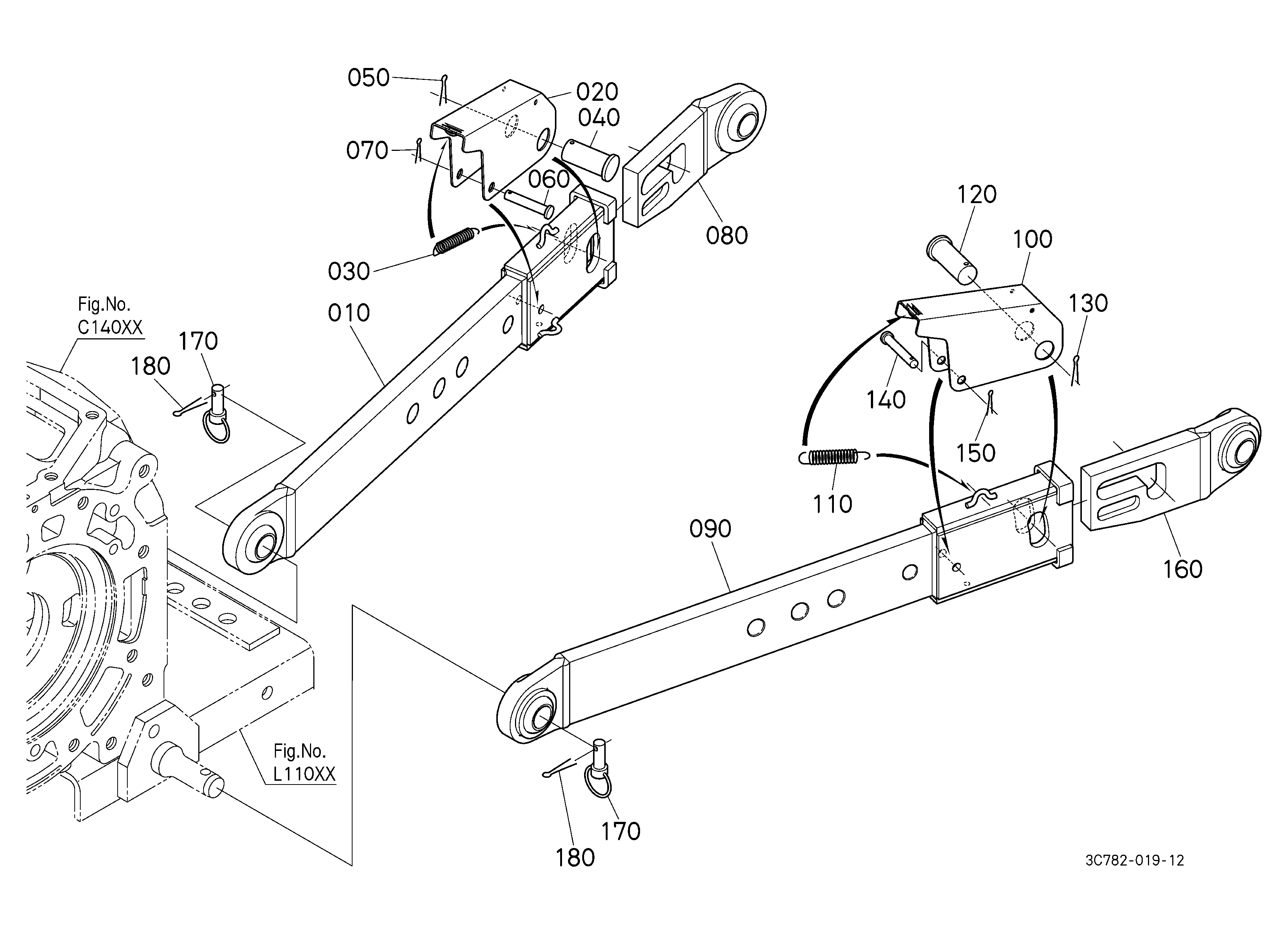 050
020
040
070
060
080
030
010
Fig.No.
C140XX
170
180
120
100
130
140
150
110
090
160
Fig.No.
L110XX
180
170
3C782-019-12