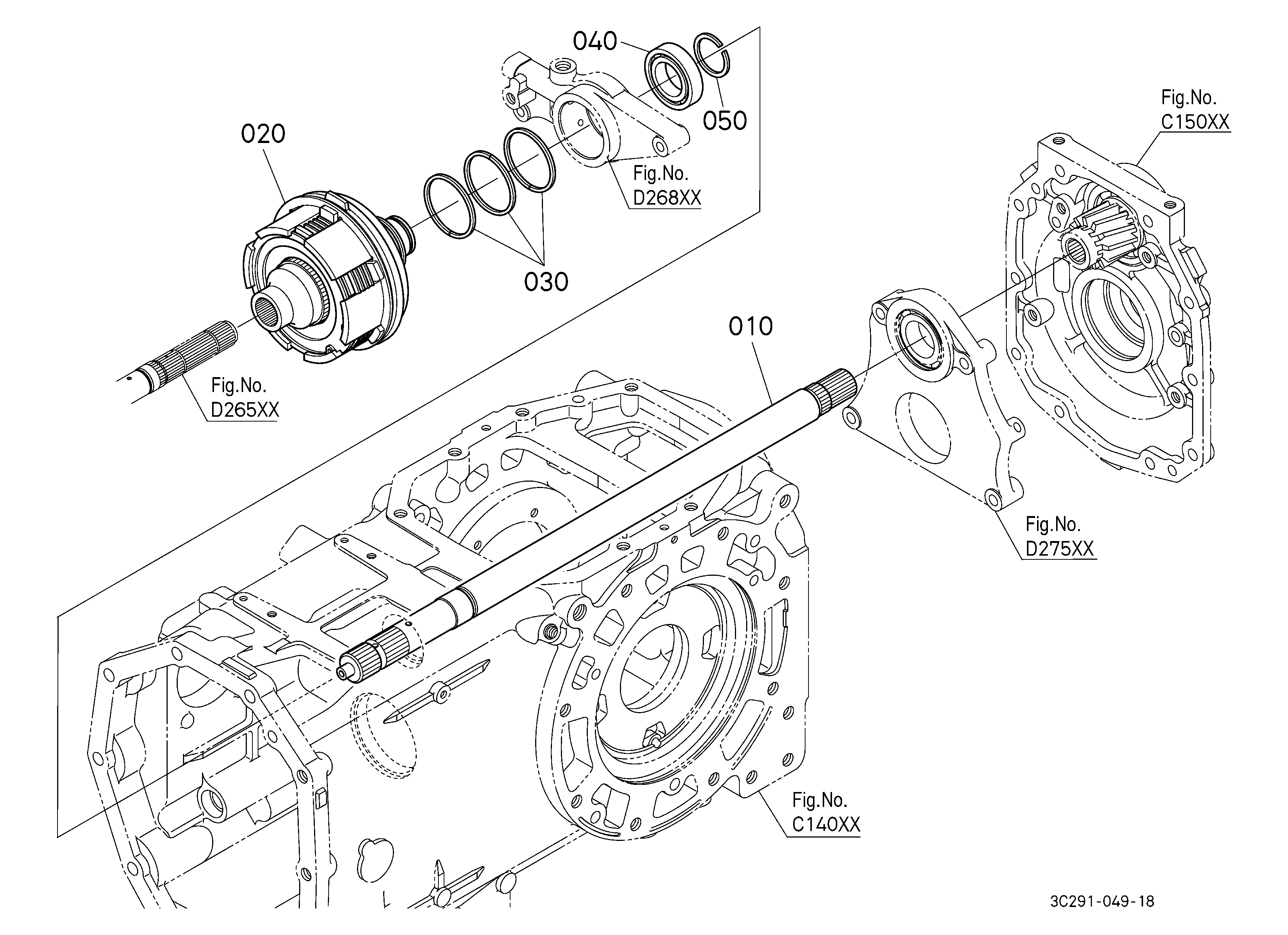 040

050

Fig.No.
C150XX

020

Fig.No.
D268XX

030

010

Fig.No.
D265XX

Fig.No.
D275XX

Fig.No.
C140XX

3C291-049-18