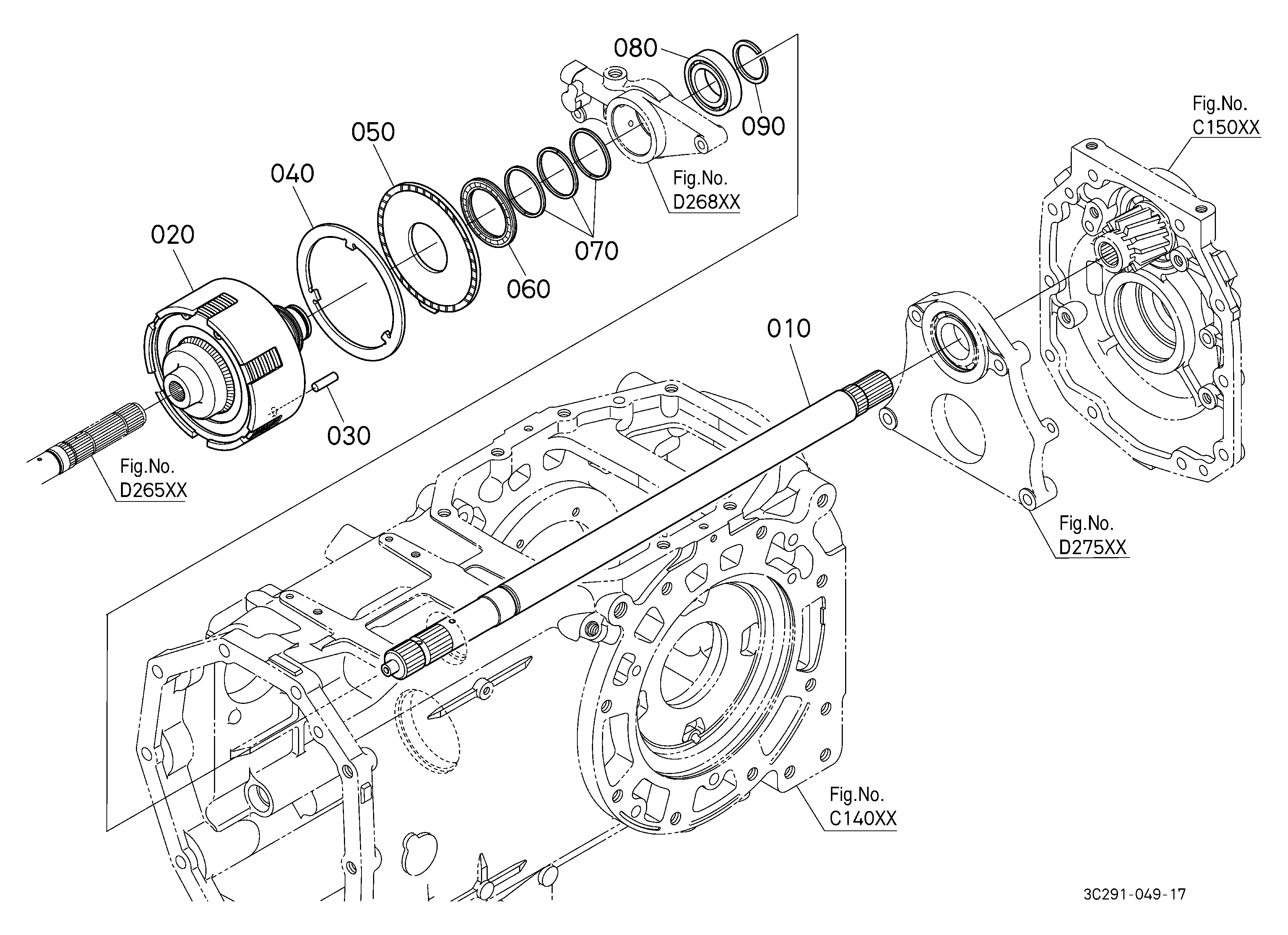 080
090
Fig.No.
C150XX
050
040
Fig.No.
D268XX
020
070
060
010
030
Fig.No.
D265XX
Fig.No.
D275XX
Fig.No.
C140XX
3C291-049-17