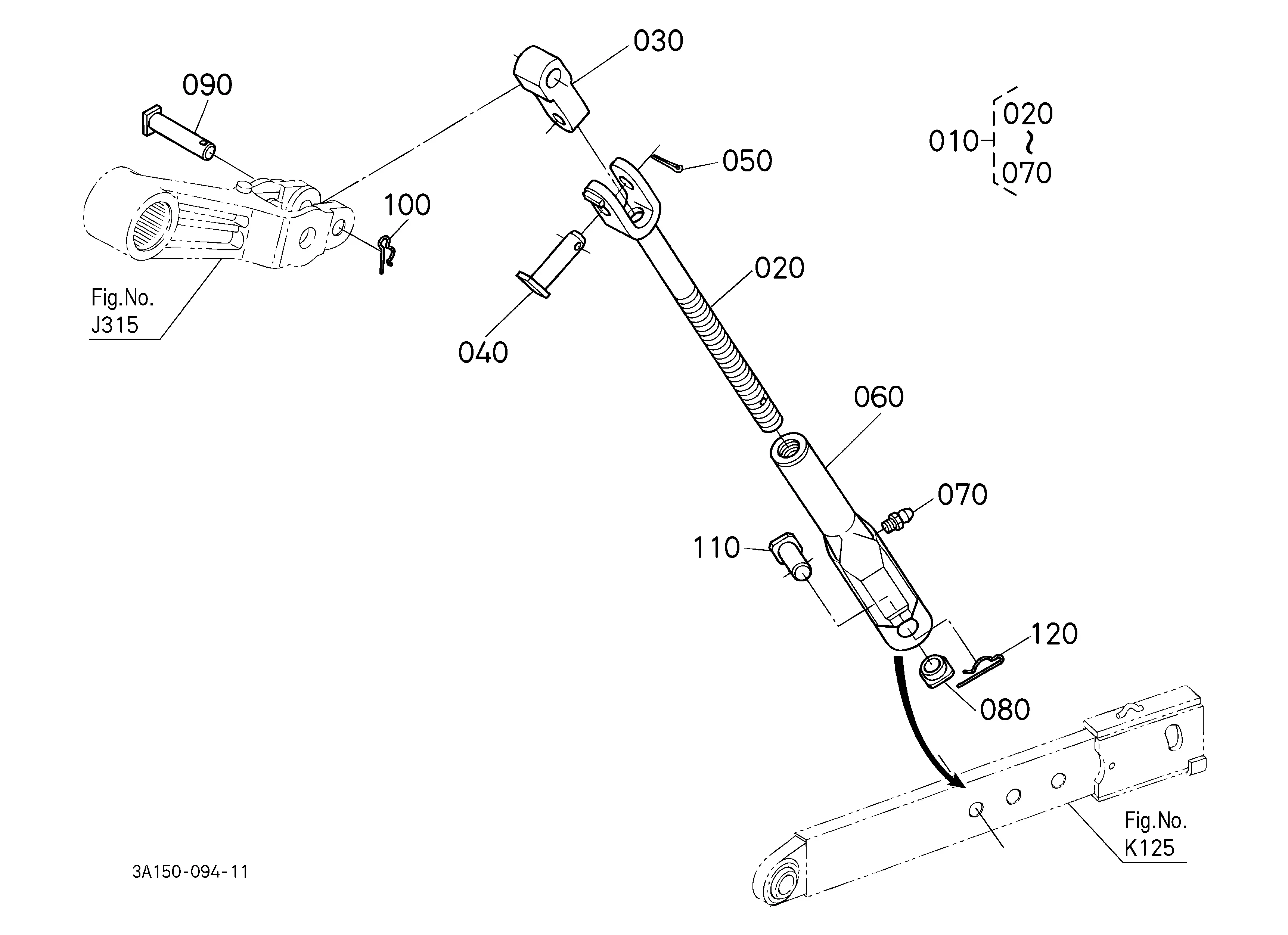 030

090

010 020 ~ 070

050

100

020

Fig.No. J315

040

060

070

110

120

080

Fig.No. K125

3A150-094-11