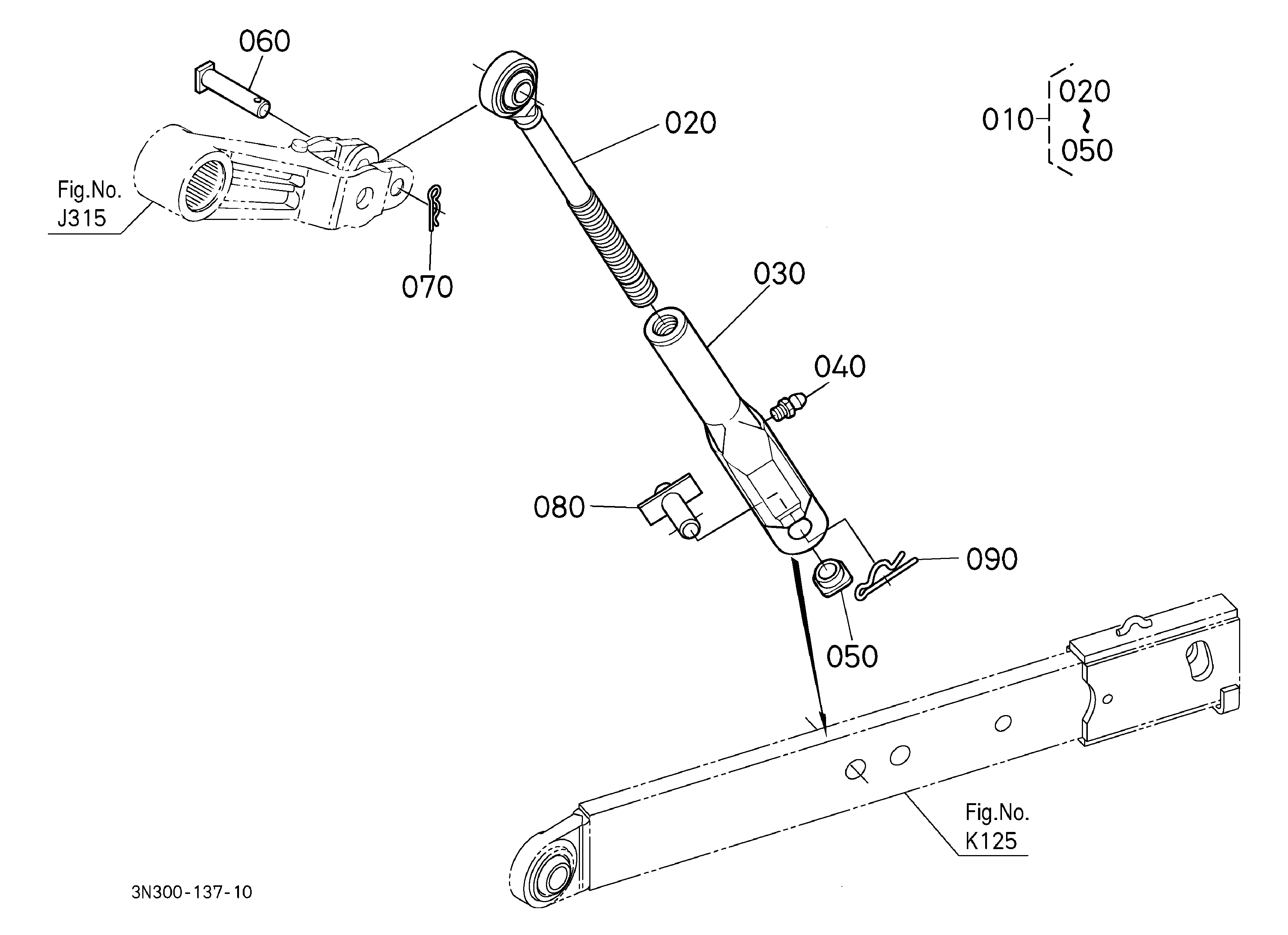 060

020

010 020 ~ 050

Fig.No. J315

070

030

040

080

090

050

Fig.No. K125

3N300-137-10