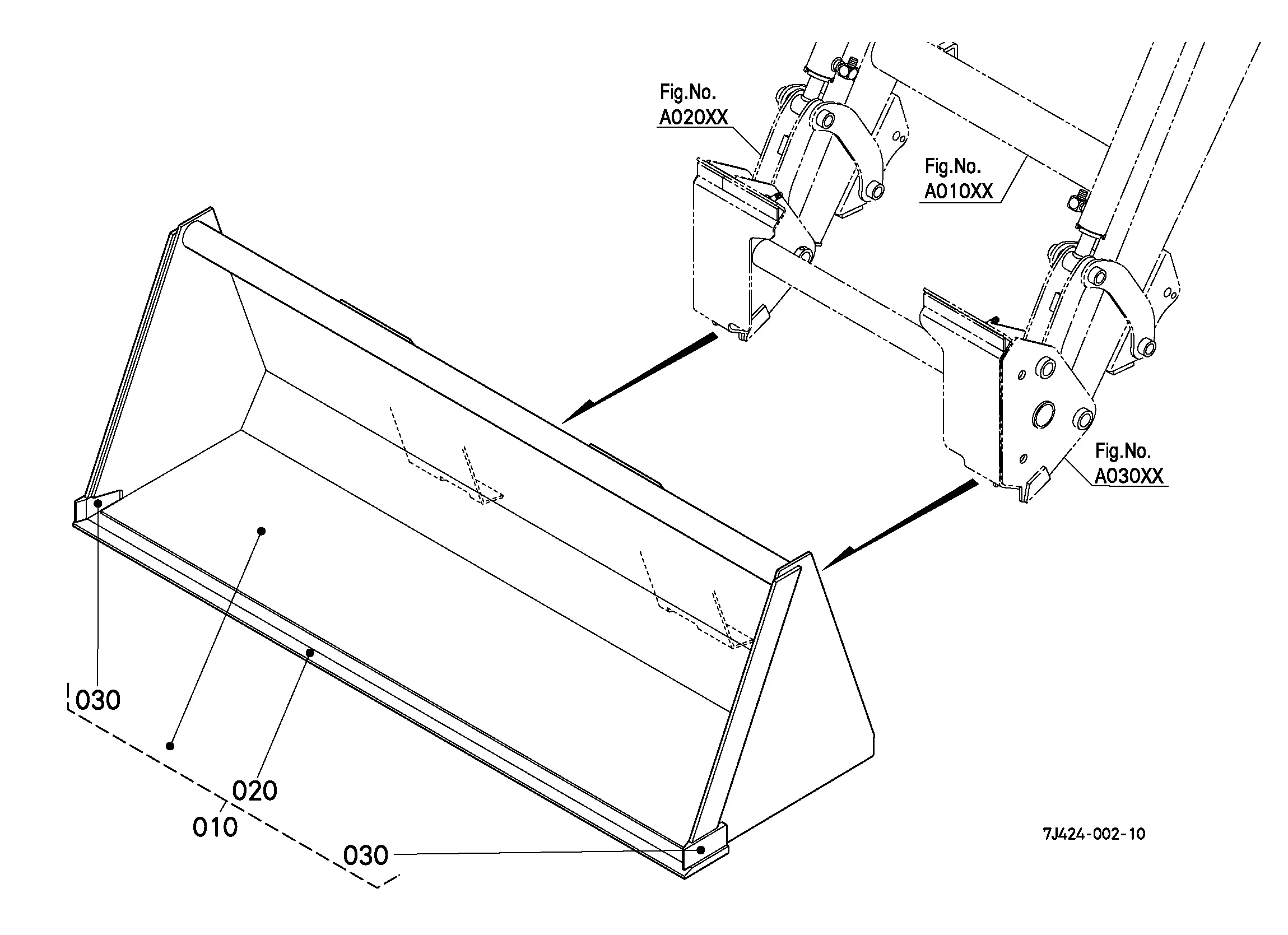 Fig.No.
A020XX

Fig.No.
A010XX

Fig.No.
A030XX

030

020

010

030

7J424-002-10