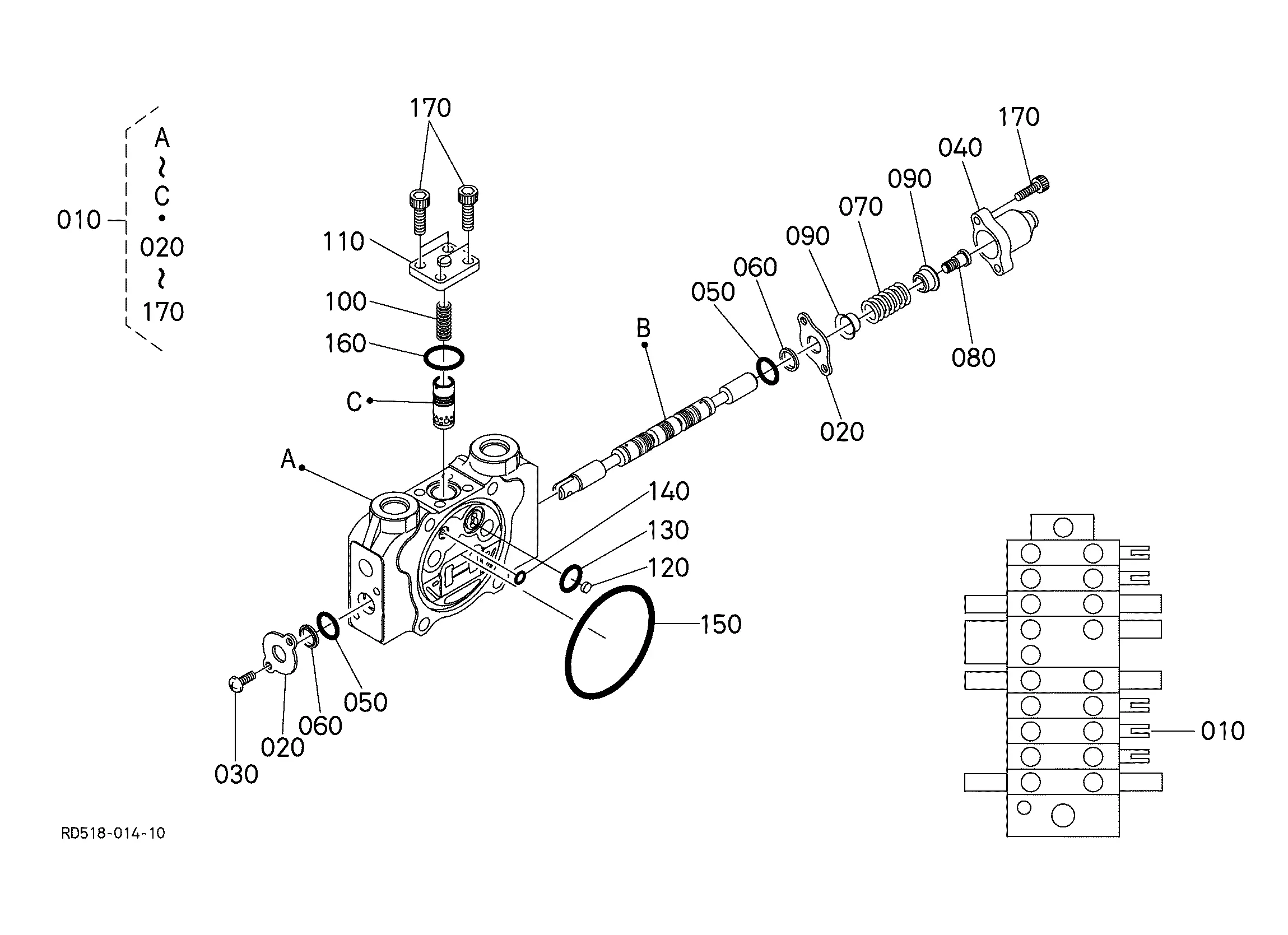 010
A
~
C
•
020
~
170

170
110
100
160
C
A
B
170
040
090
070
090
060
050
080
020
140
130
120
150
050
060
020
030
010

RD518-014-10