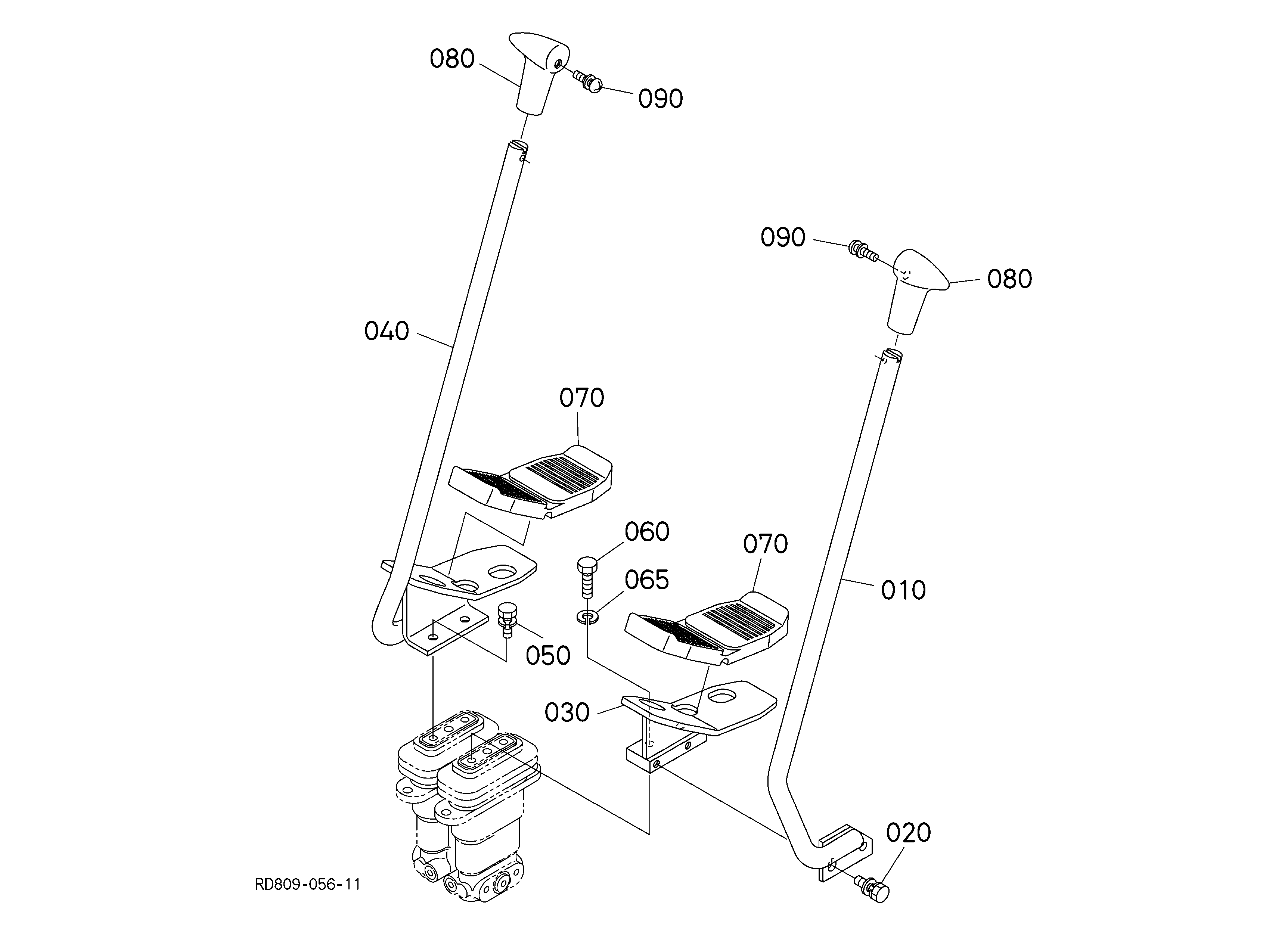 080
090
090
080
040
070
060
070
065
010
050
030
020
RD809-056-11