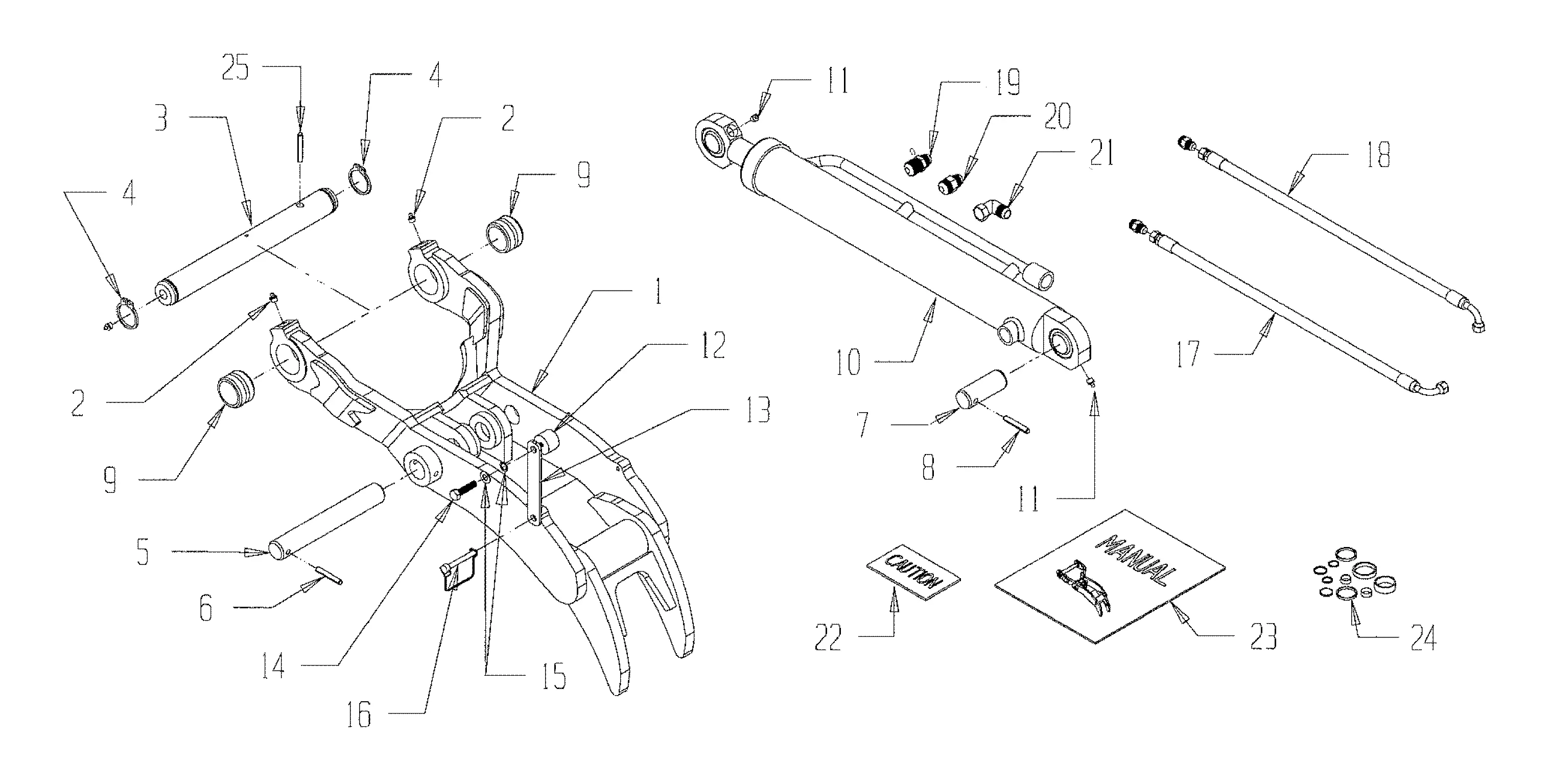 25
4
3
2
9
4
2
9
1
12
13
5
6
14
15
16
11
19
20
21
18
10
17
7
8
11
CAUTION
MANUAL
22
23
24