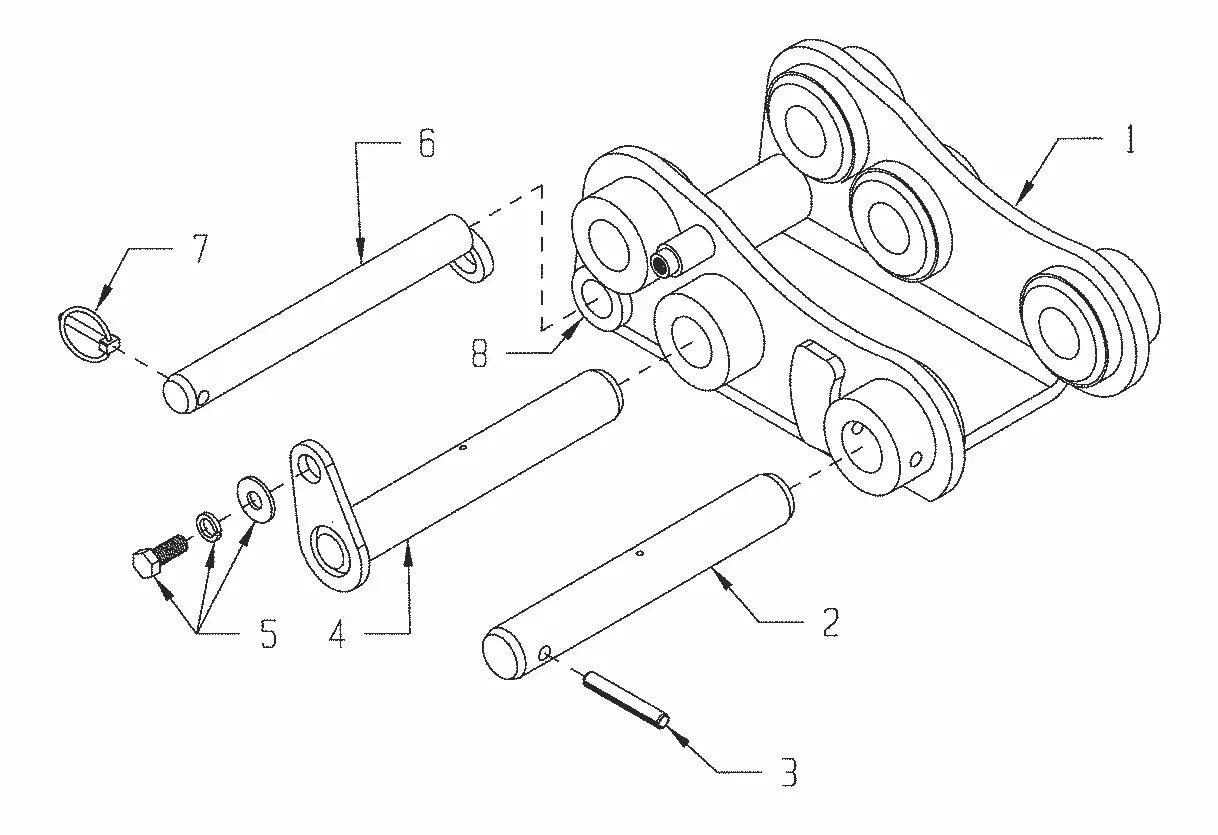 6
1
7
8
5
4
2
3