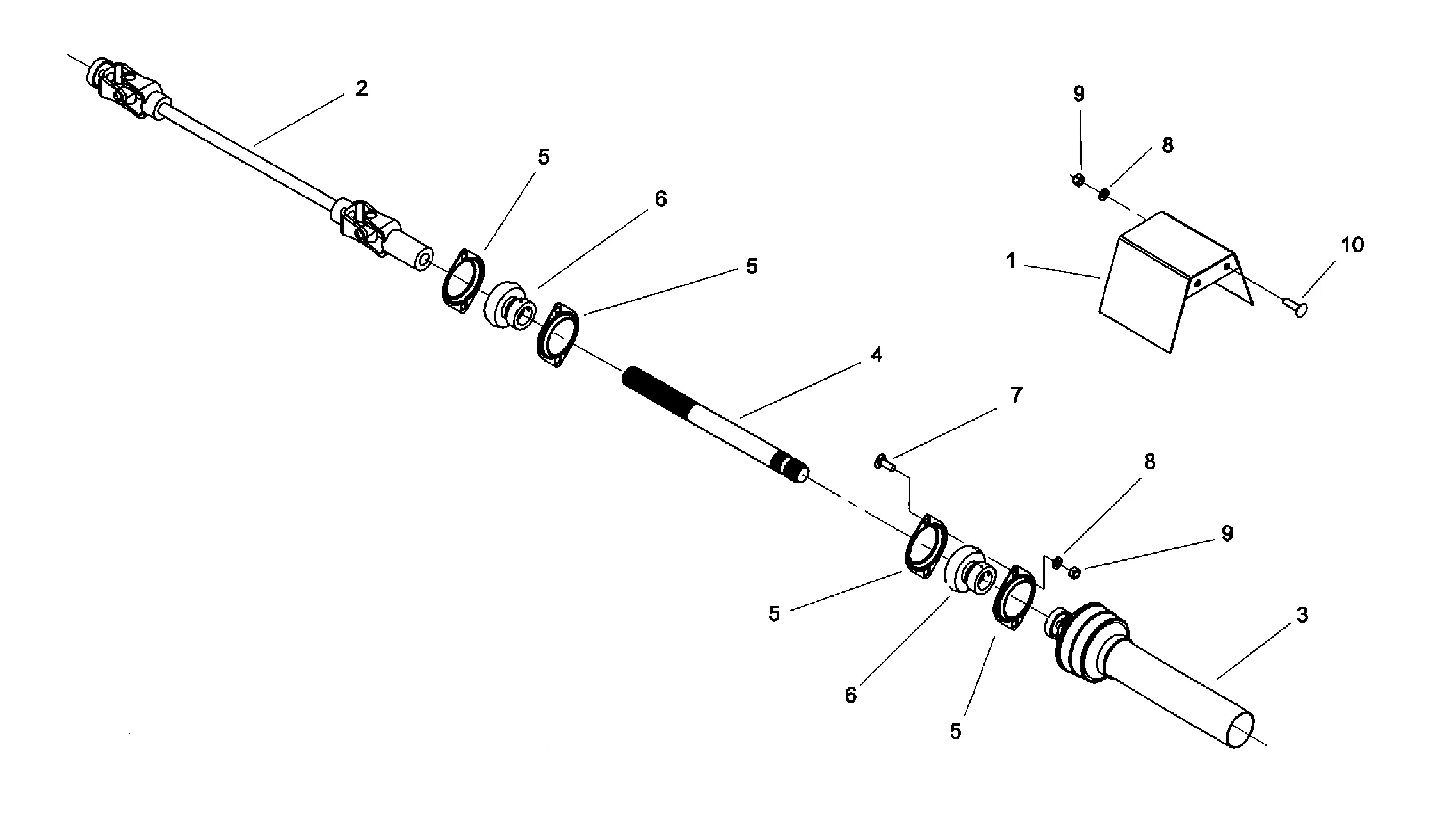 2
9
8
5
6
10
1
5
4
7
8
9
5
3
6
5