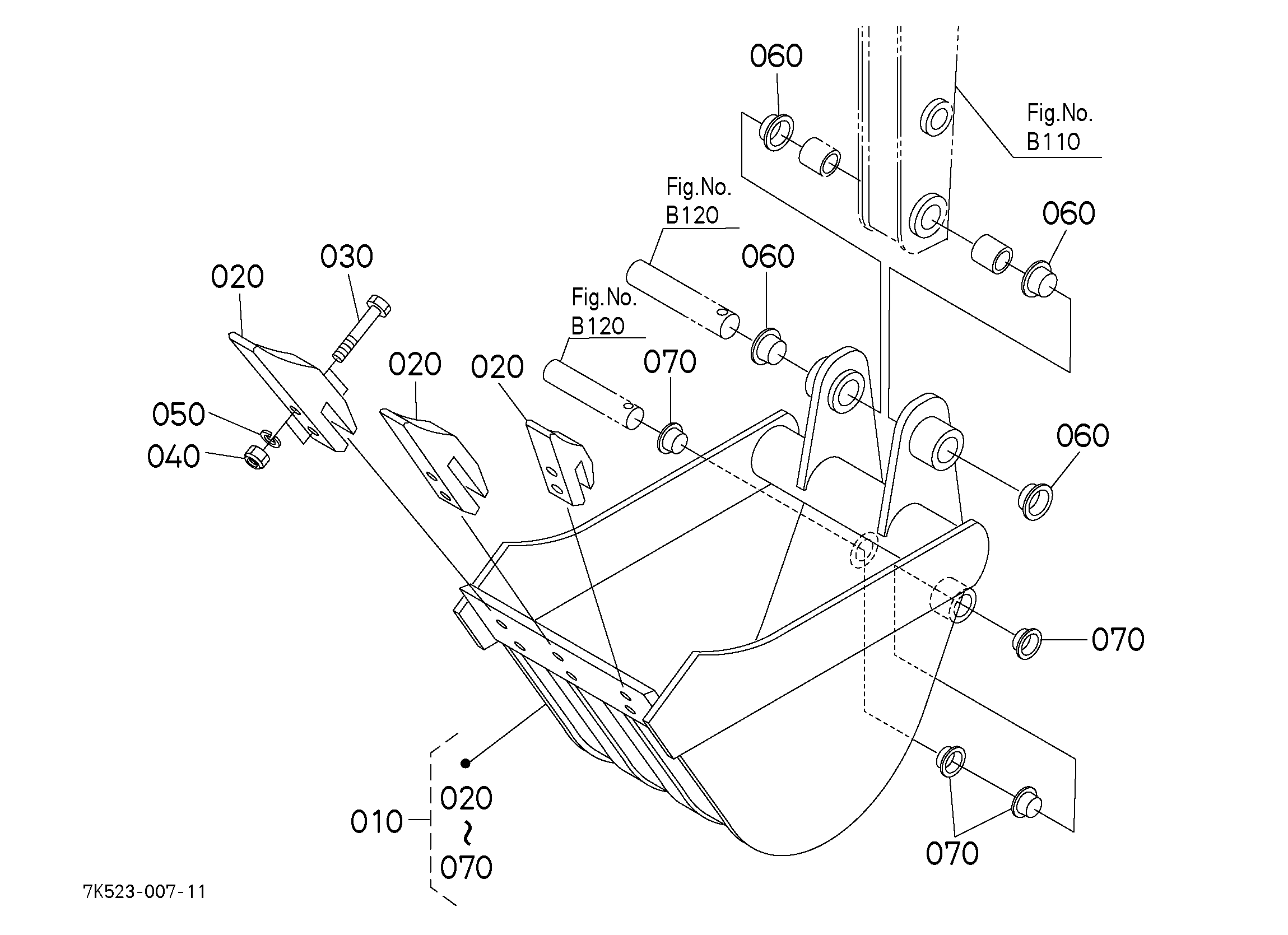 060

Fig.No.
B110

Fig.No.
B120

060

060

030

020

Fig.No.
B120

020

020

070

050

040

060

070

010

020
~
070

070

7K523-007-11