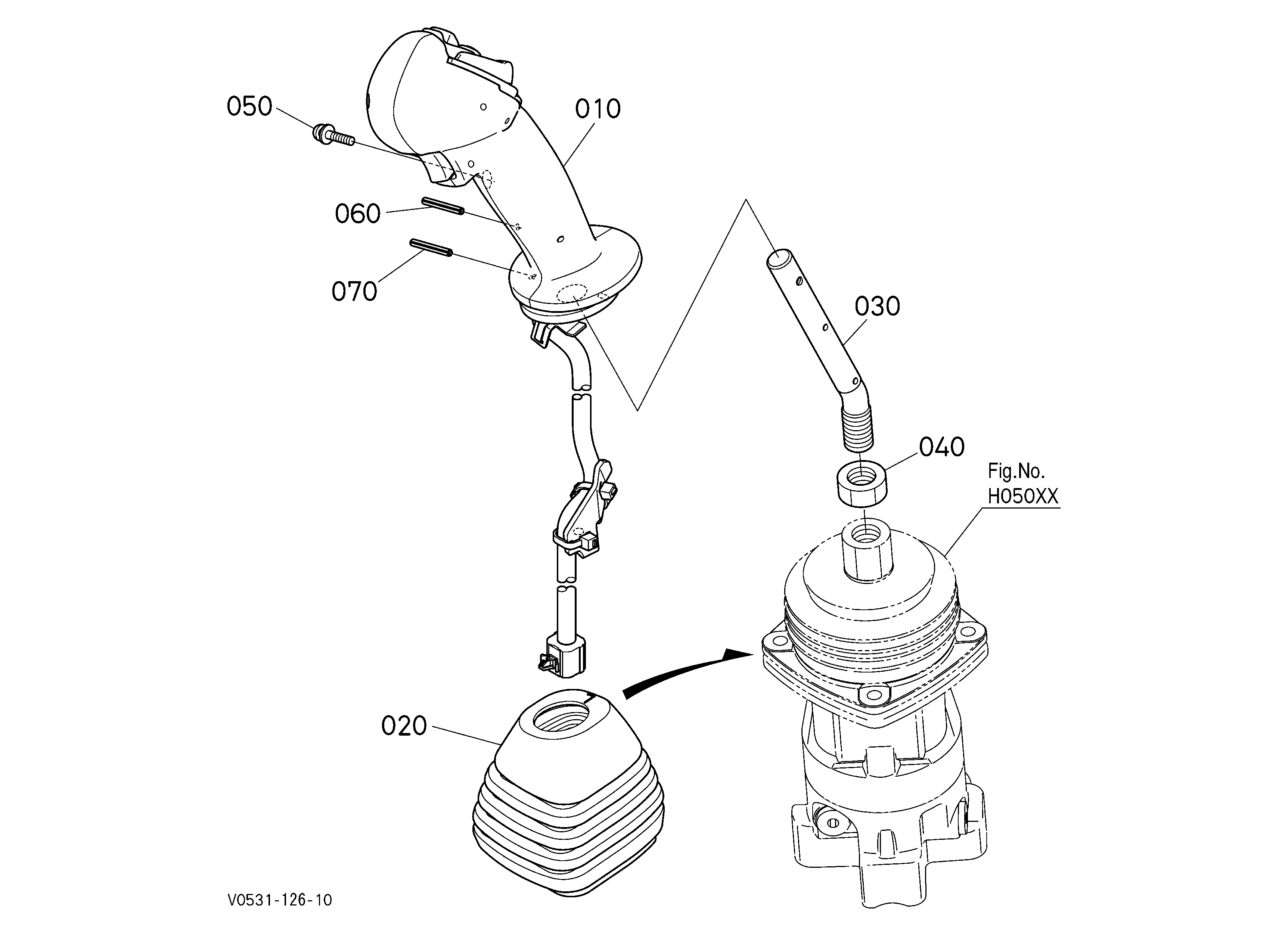 050

010

060

070

030

040

Fig.No.
H050XX

020

V0531-126-10