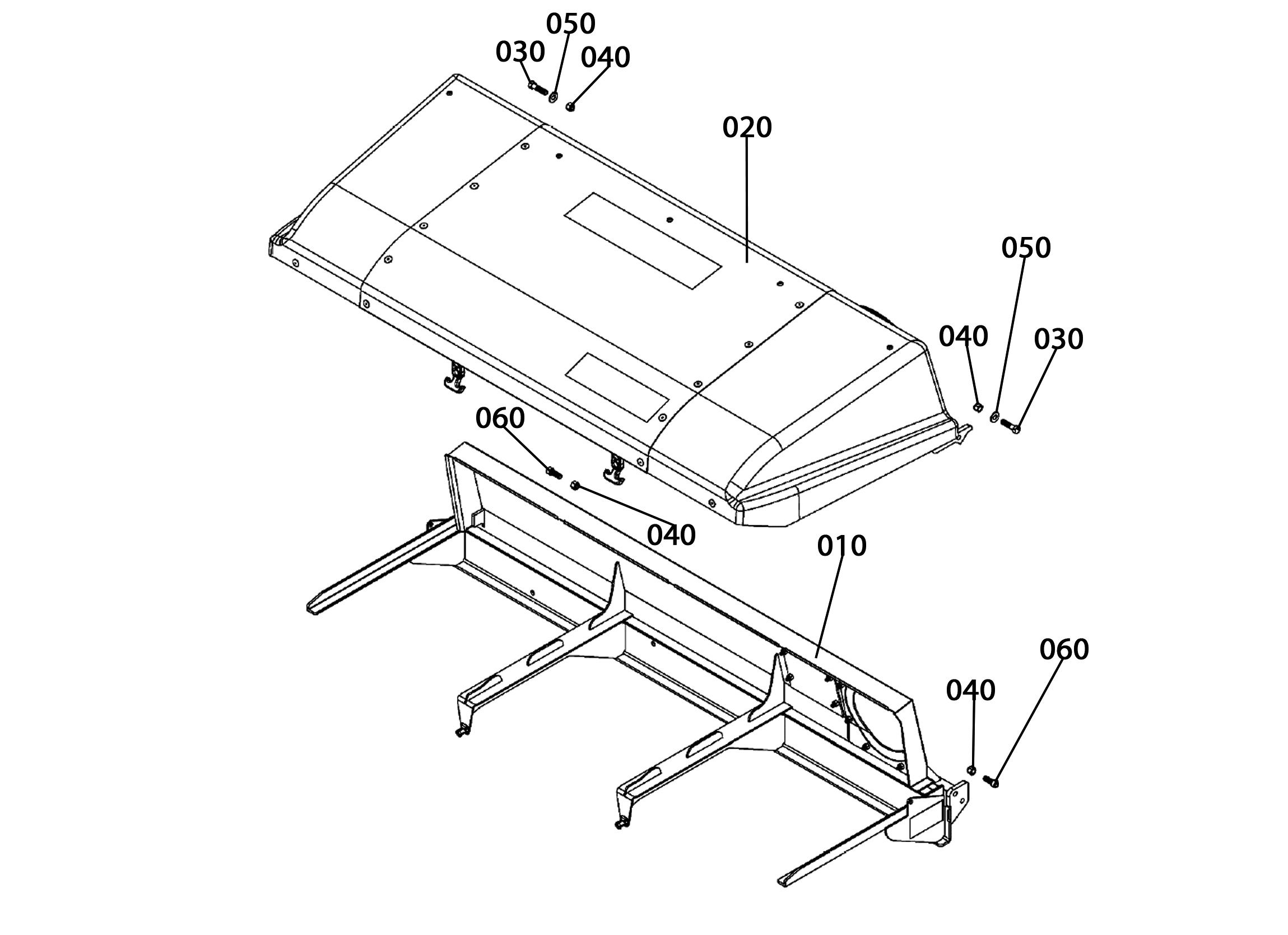 050
030
040
020
050
040
030
060
040
010
060
040