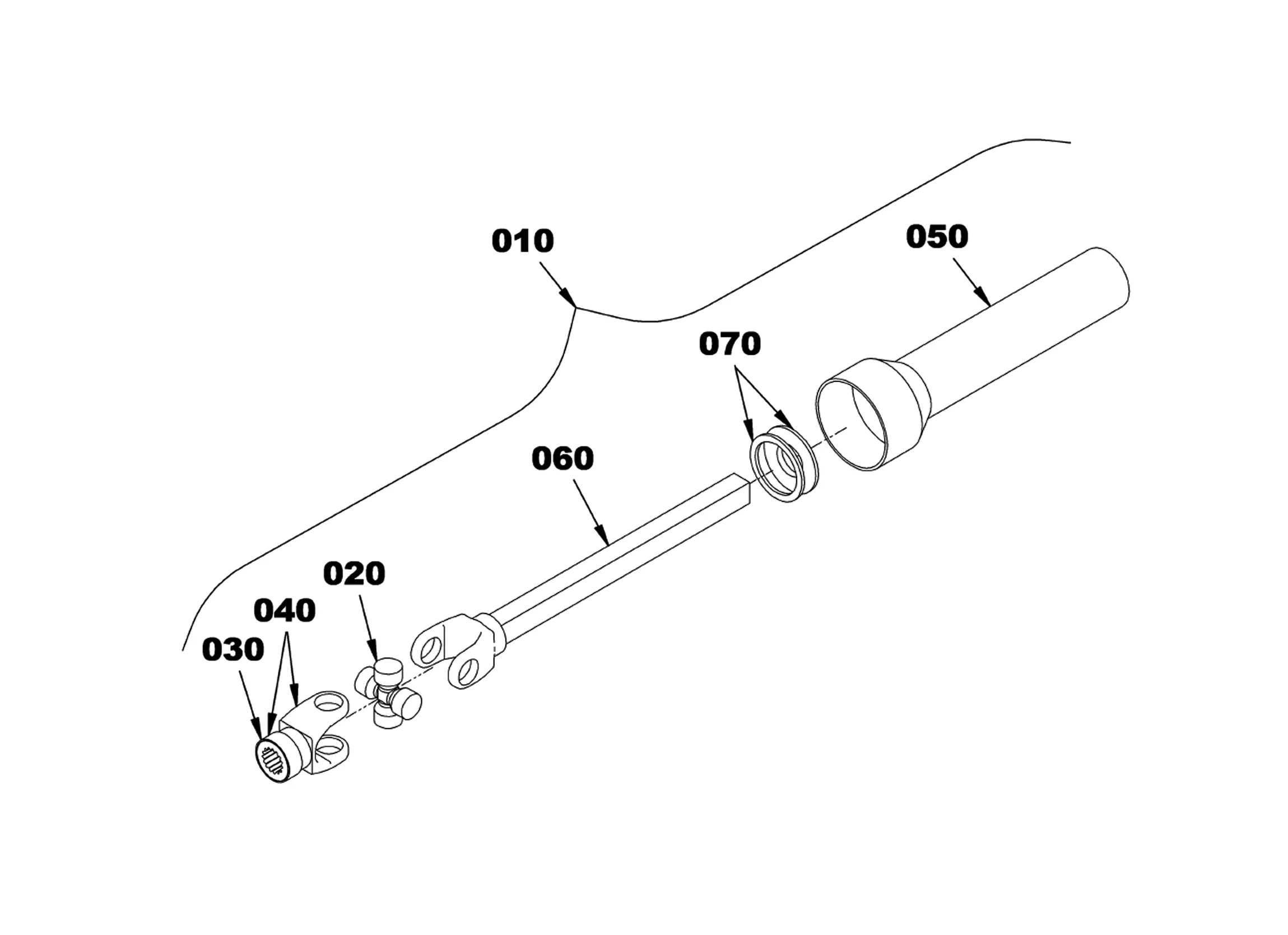 010
050
070
060
020
040
030