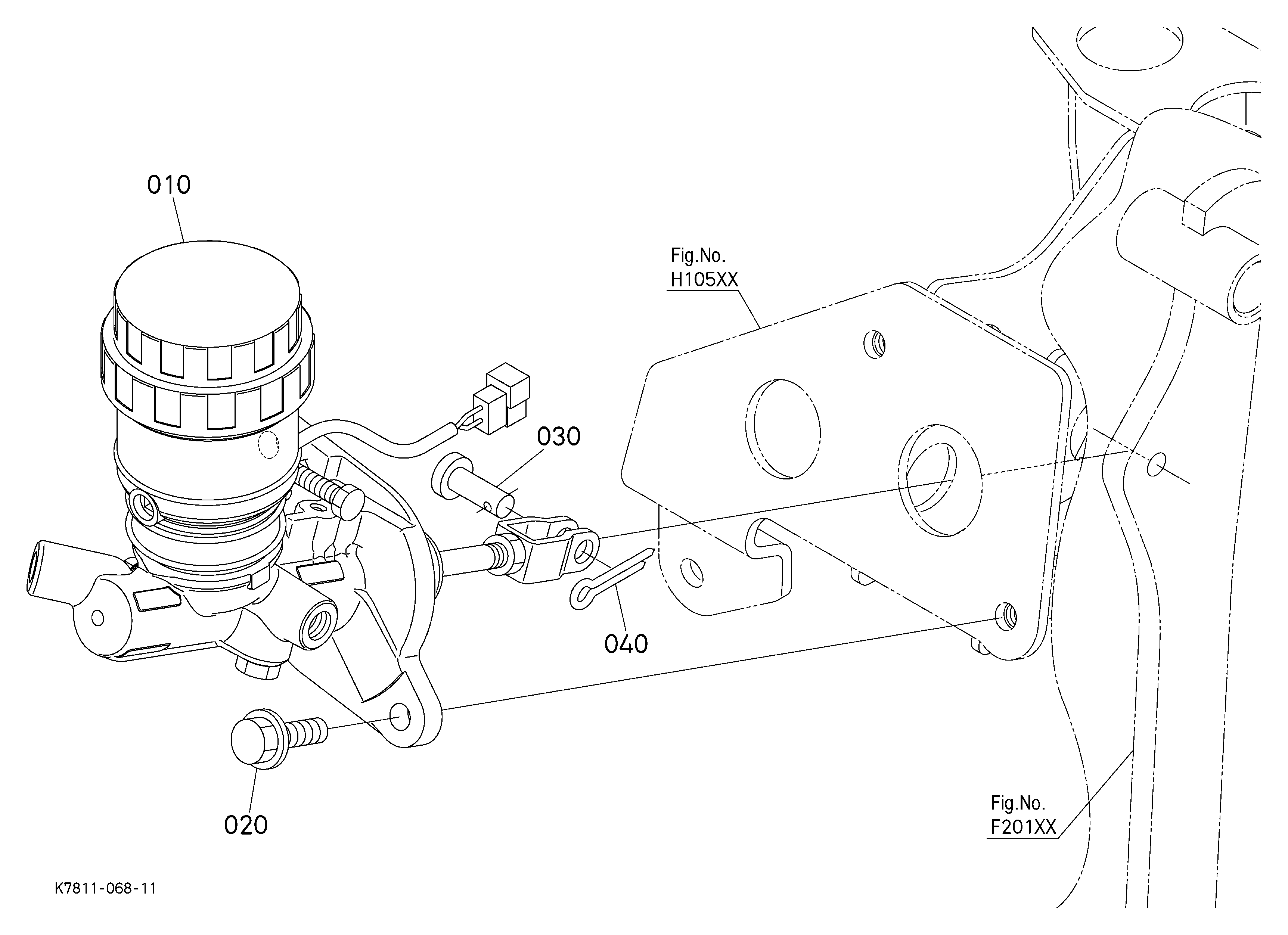 010

Fig.No.
H105XX

030

040

020

Fig.No.
F201XX

K7811-068-11