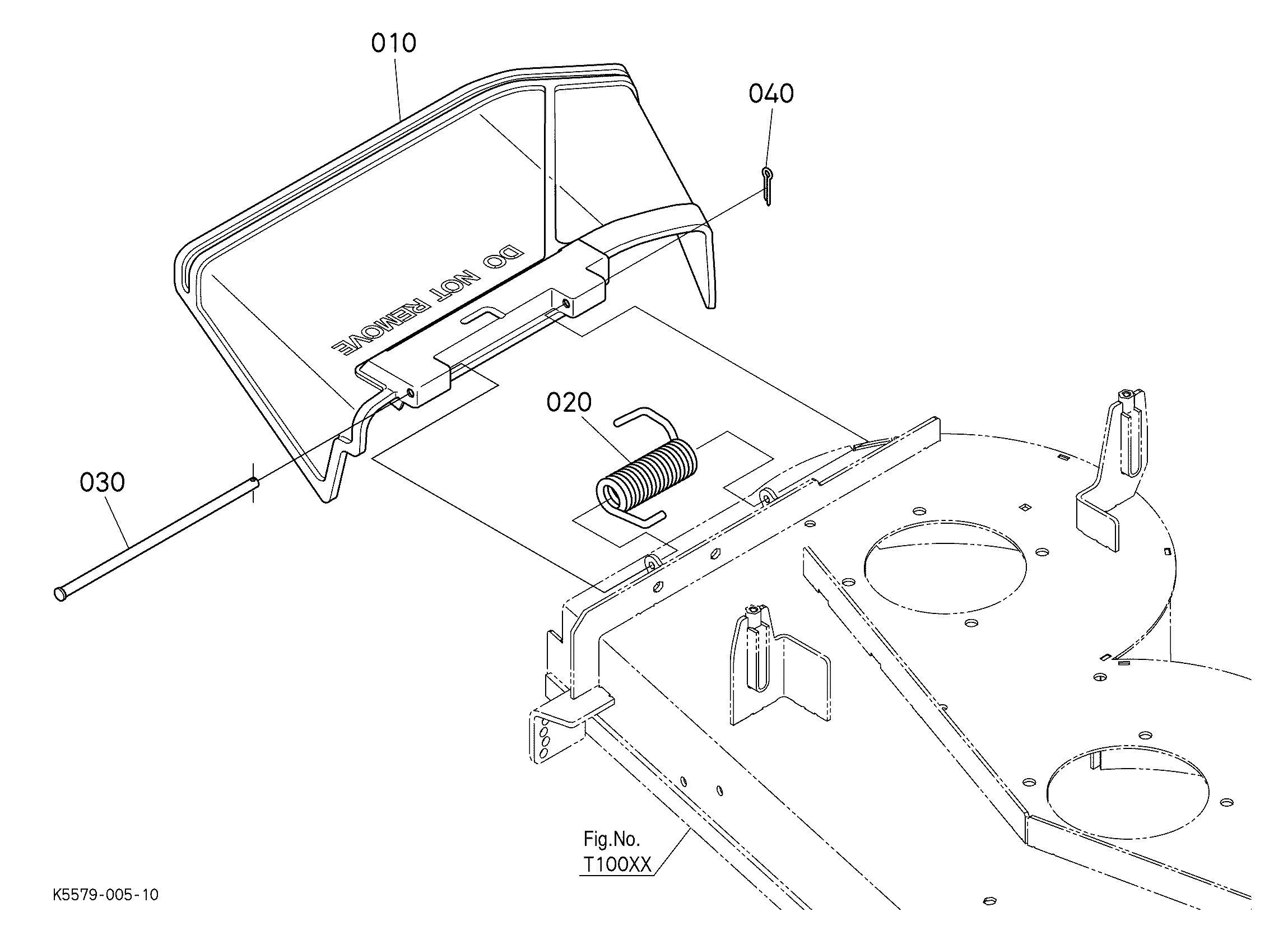 010

040

DO NOT REMOVE

020

030

Fig.No.
T100XX

K5579-005-10