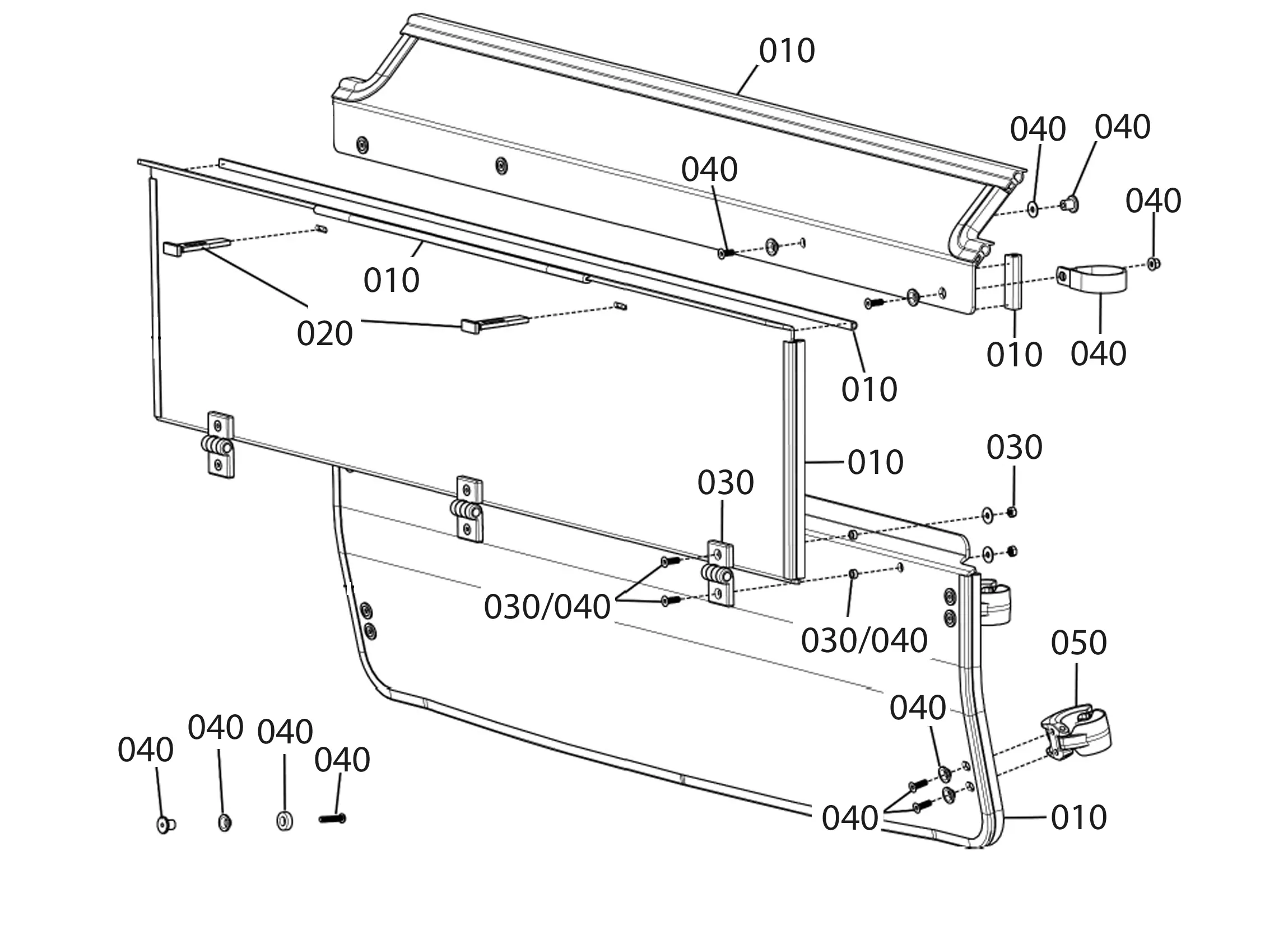 010

040

040

040

040

010

020

010

040

010

010

030

030

030/040

030/040

050

040

040

040

040

040

040

010