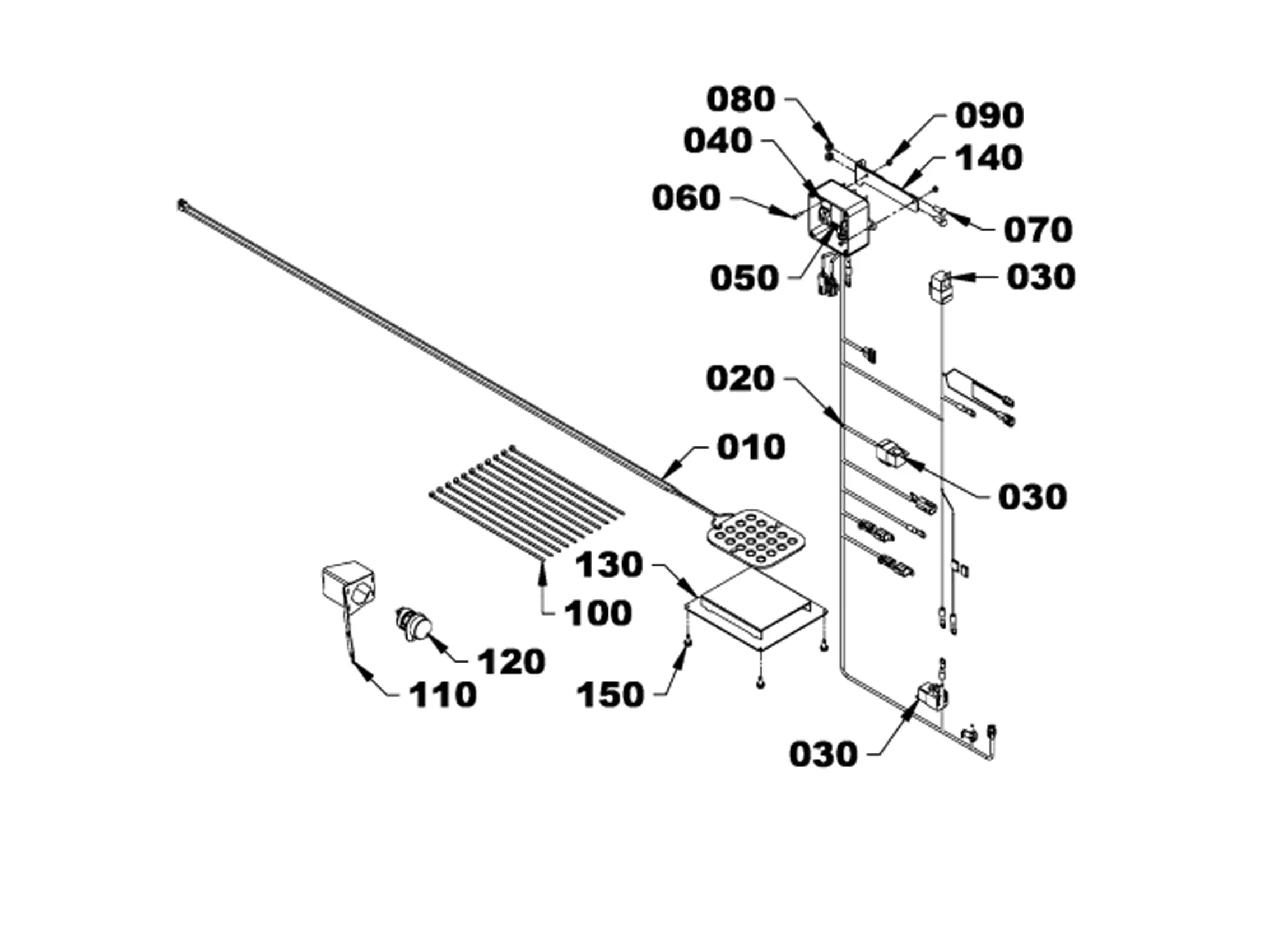 080
090
040
140
060
070
050
030
020
010
030
130
100
120
110
150
030